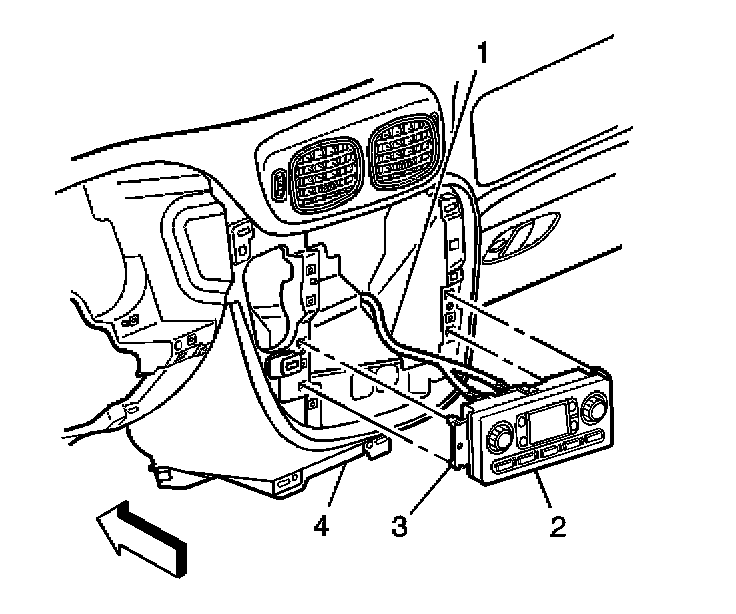 1
4
3
2