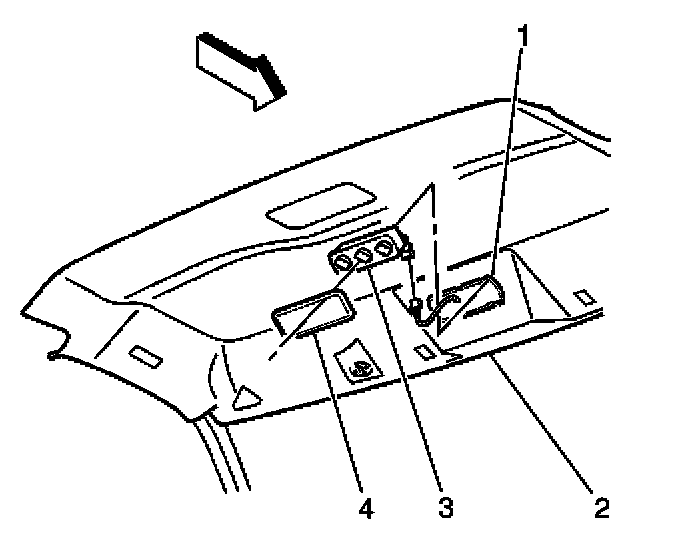 1
4
3
2