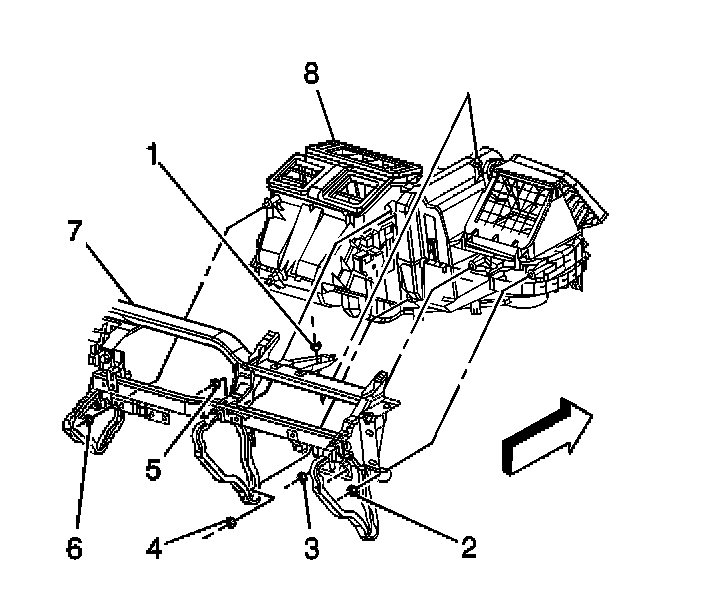 8
1
7
5
6
4
3
2