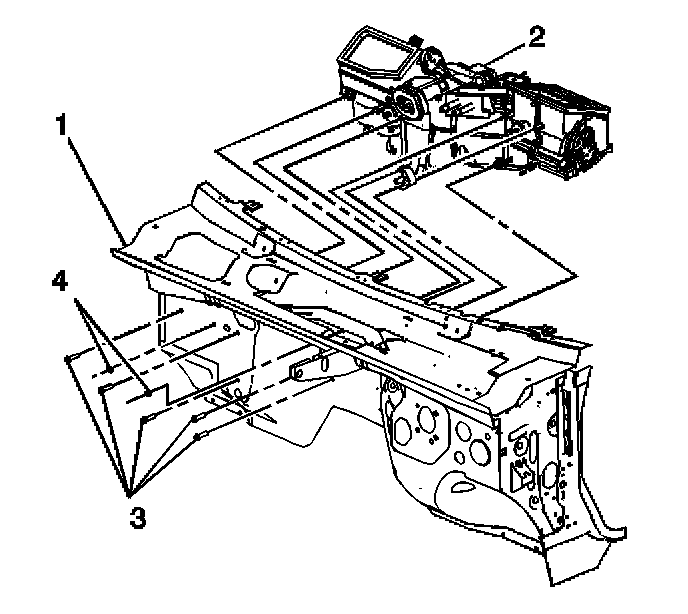 2
1
4
3