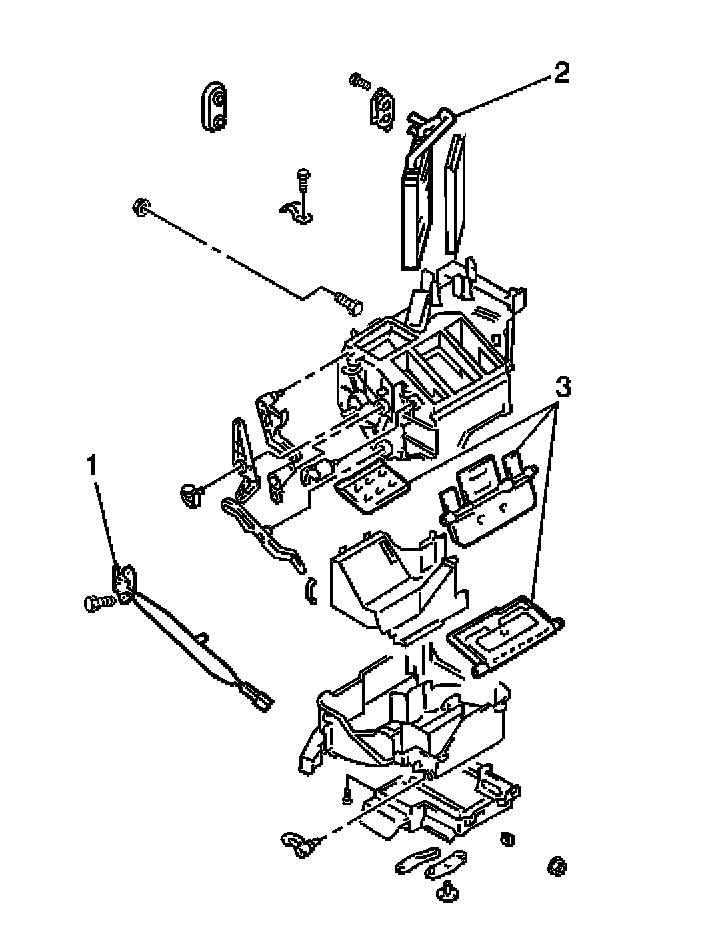 2
3
1