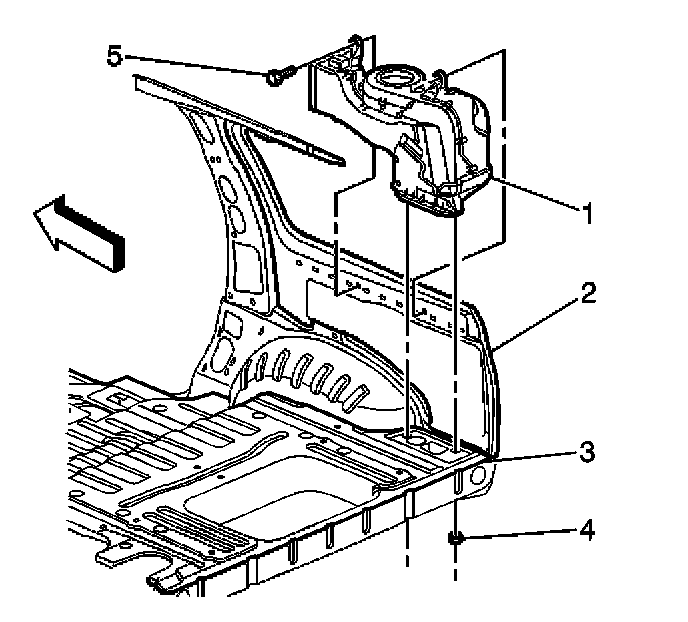 5
1
2
3
4