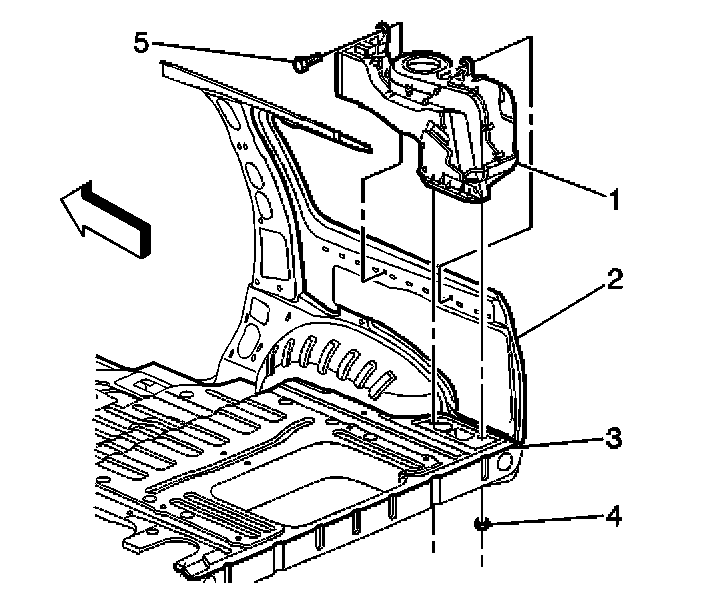 5
1
2
3
4