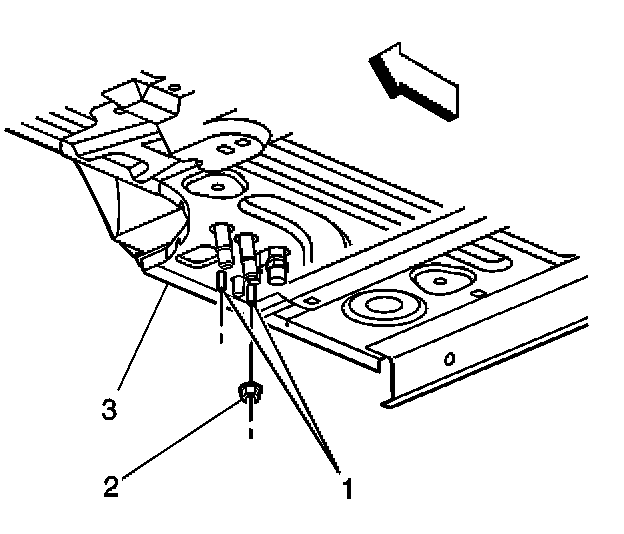 3
2
1