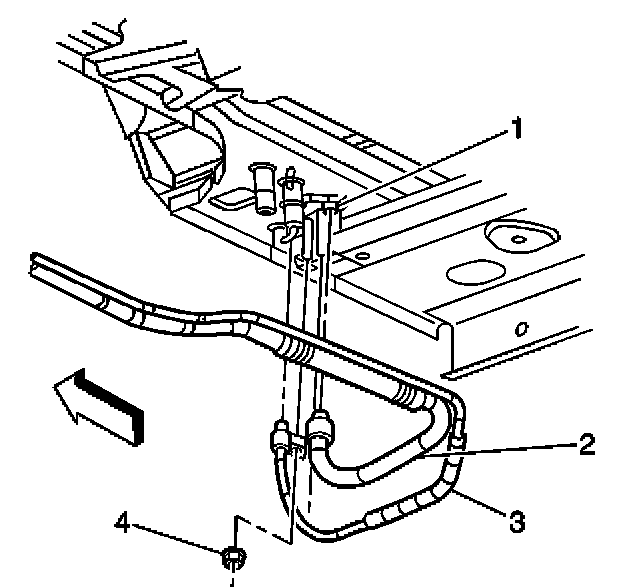 1
2
3
4