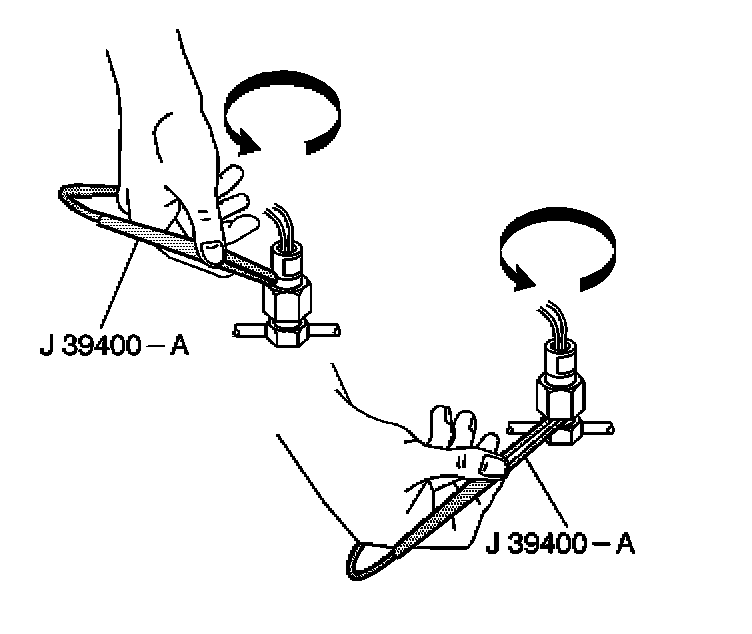 J 39400 – A

J 39400 – A