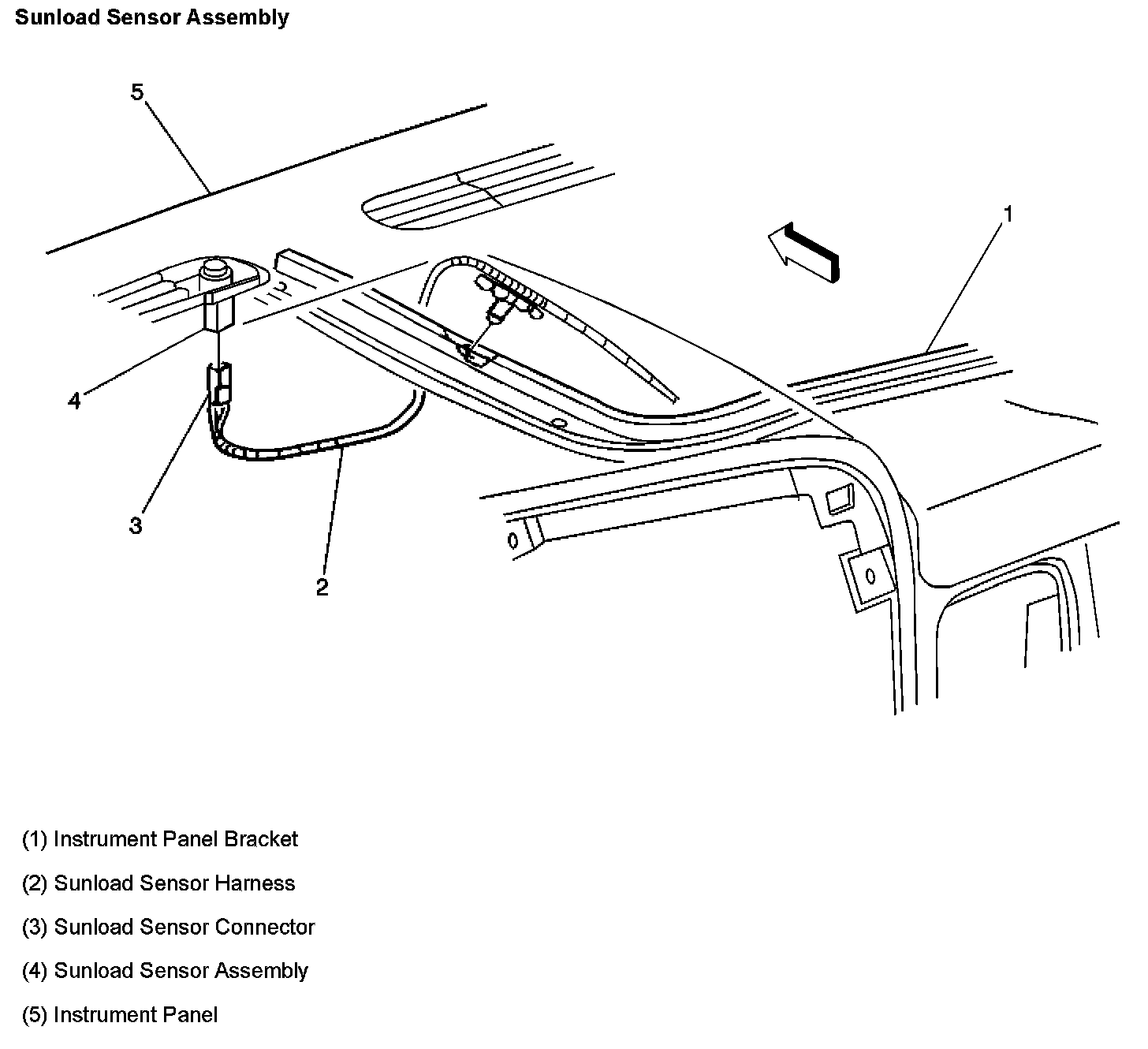 Sunload Sensor Assembly

5

1

4

3

2

(1) Instrument Panel Bracket

(2) Sunload Sensor Harness

(3) Sunload Sensor Connector

(4) Sunload Sensor Assembly

(5) Instrument Panel