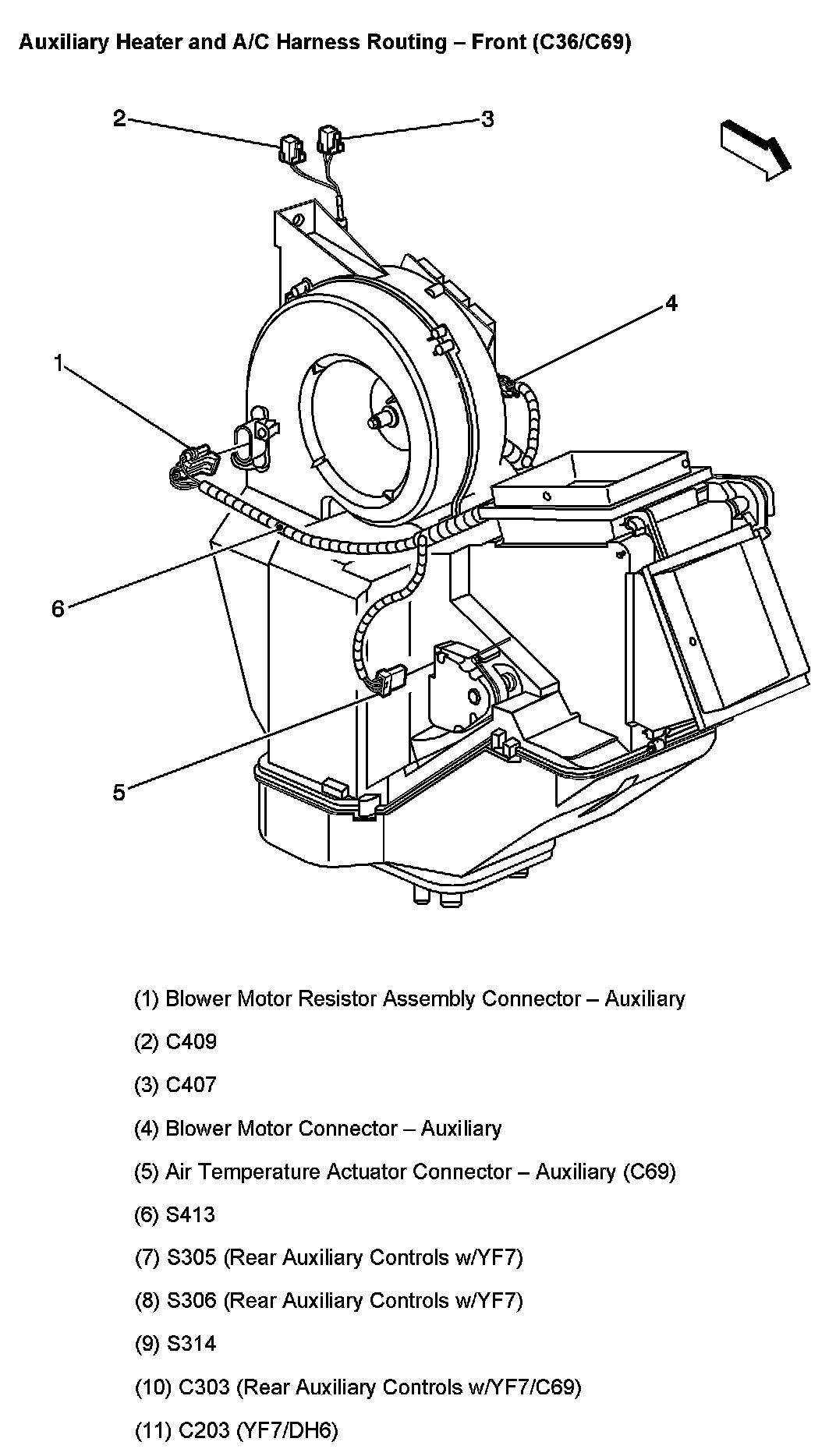 Auxiliary Heater and A/C Harness Routing – Front (C36/C69)

2

3

4

1

6

5

(1) Blower Motor Resistor Assembly Connector – Auxiliary

(2) C409

(3) C407

(4) Blower Motor Connector – Auxiliary

(5) Air Temperature Actuator Connector – Auxiliary (C69)

(6) S413

(7) S305 (Rear Auxiliary Controls w/YF7)

(8) S306 (Rear Auxiliary Controls w/YF7)

(9) S314

(10) C303 (Rear Auxiliary Controls w/YF7/C69)

(11) C203 (YF7/DH6)