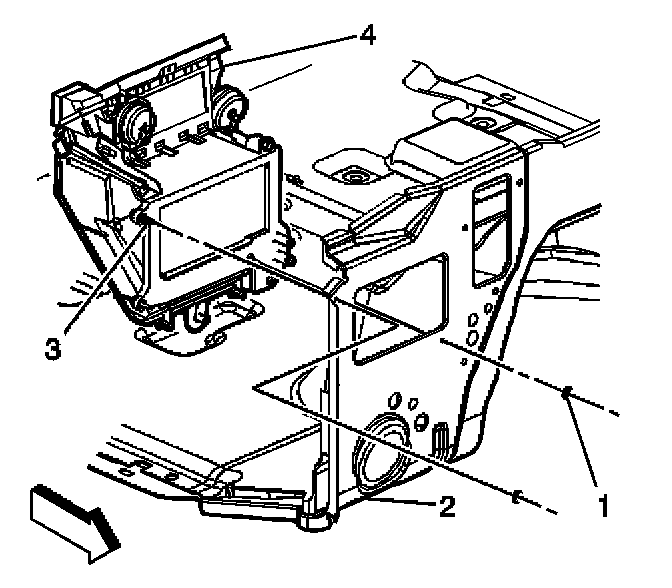 4
3
2
1