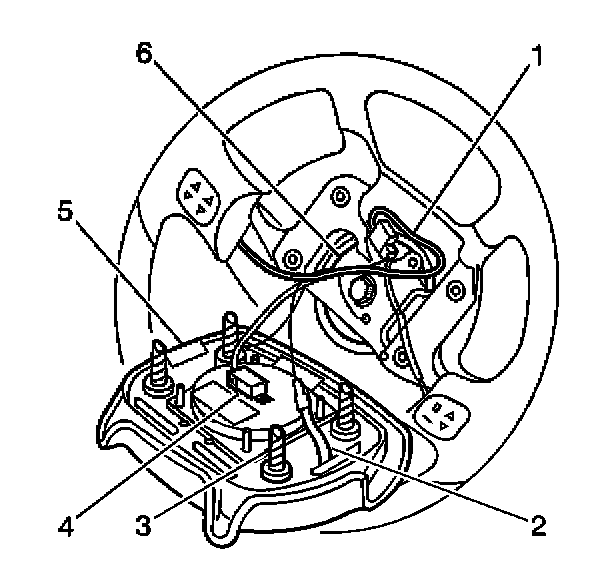 6
1
5
4
3
2