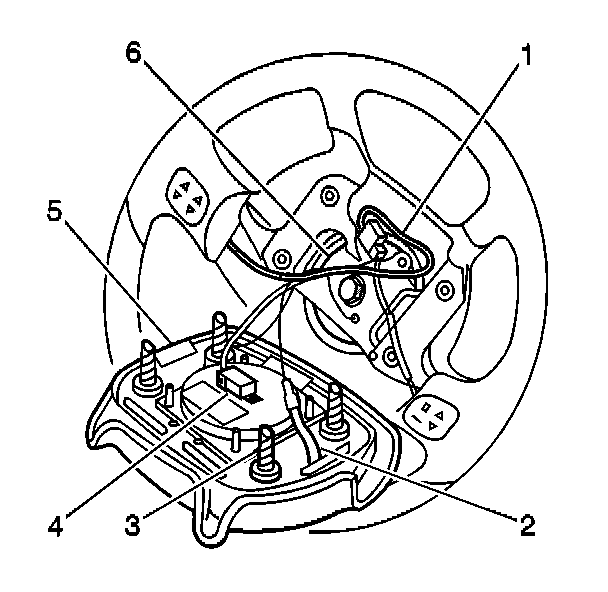 6
1
5
4
3
2