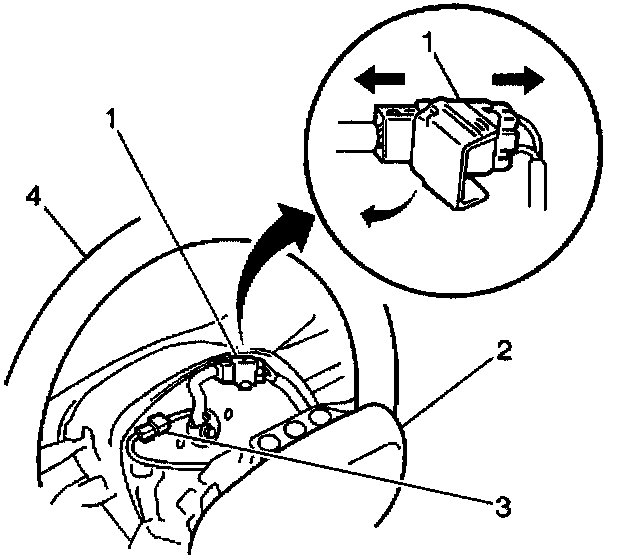 1
1
4
2
3