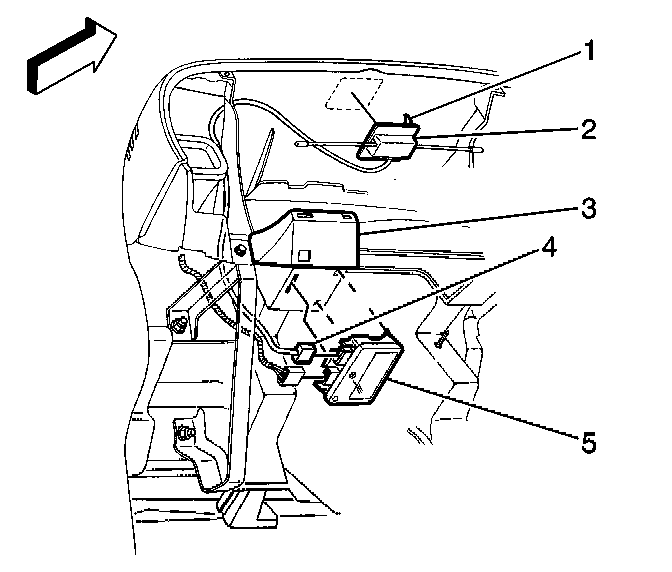 1
2
3
4
5