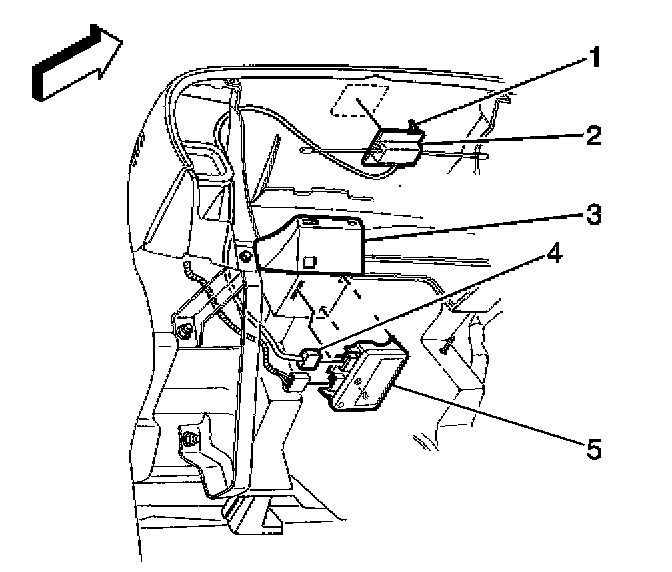 1
2
3
4
5