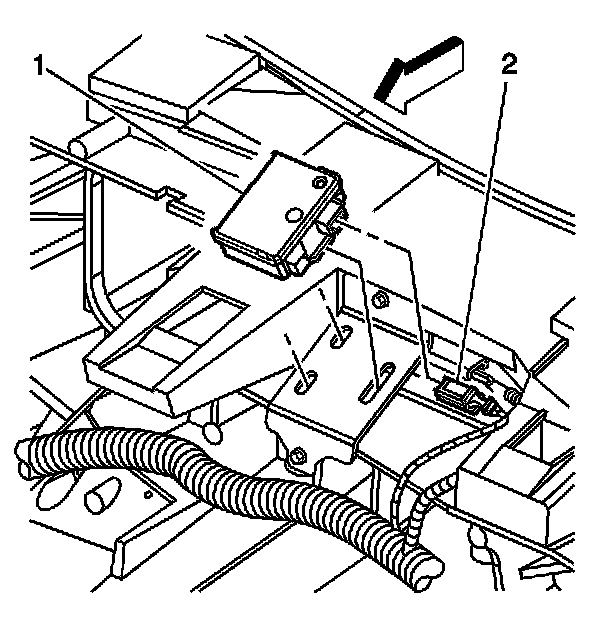 1
2