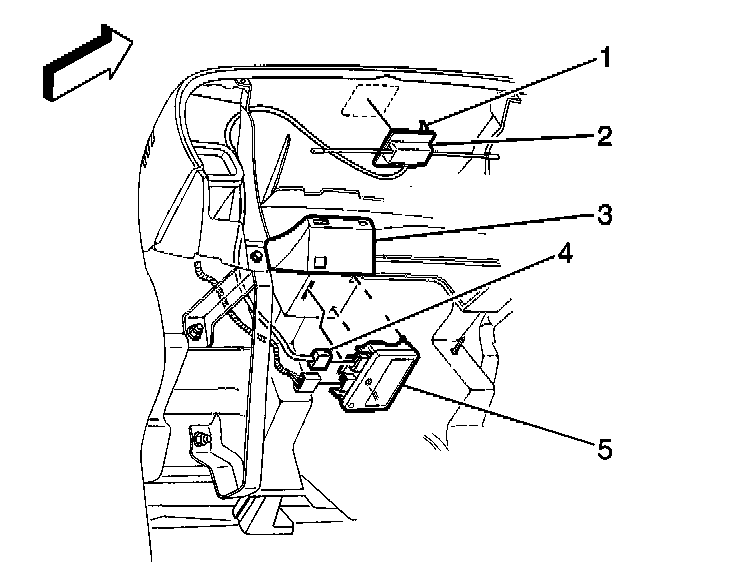 1
2
3
4
5