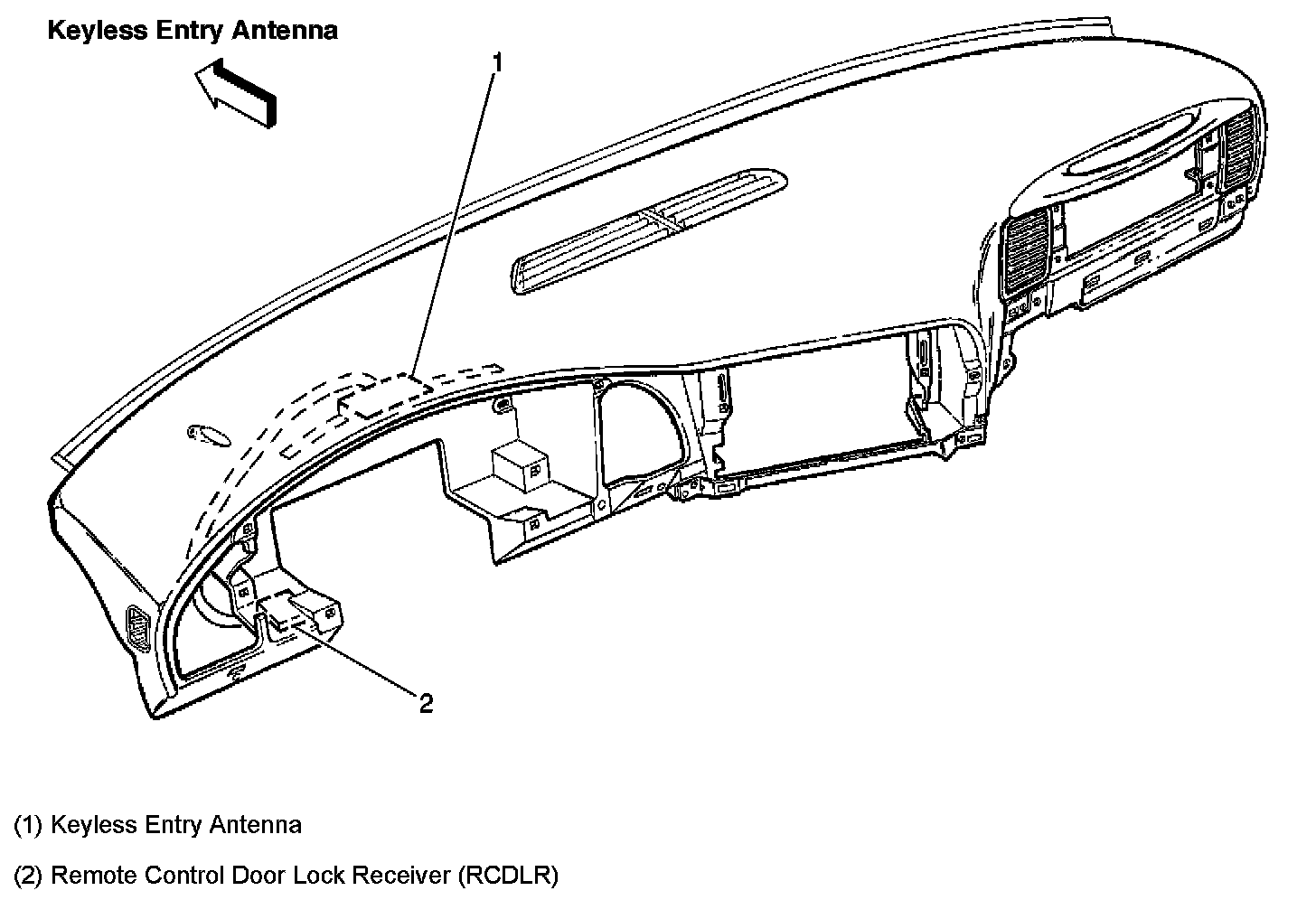 Keyless Entry Antenna

1

2

(1) Keyless Entry Antenna

(2) Remote Control Door Lock Receiver (RCDLR)