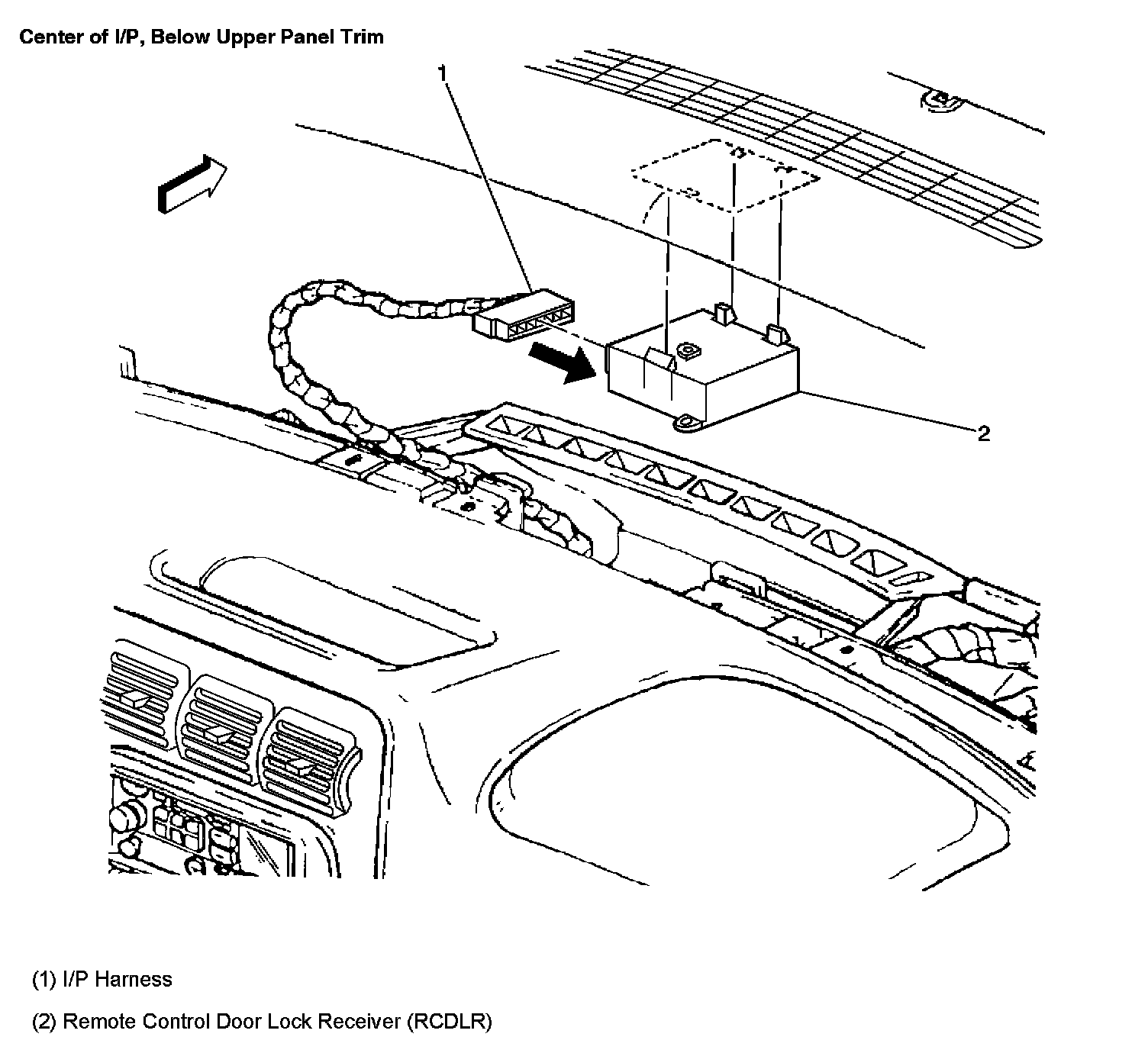 Center of I/P, Below Upper Panel Trim

1

2

(1) I/P Harness

(2) Remote Control Door Lock Receiver (RCDLR)