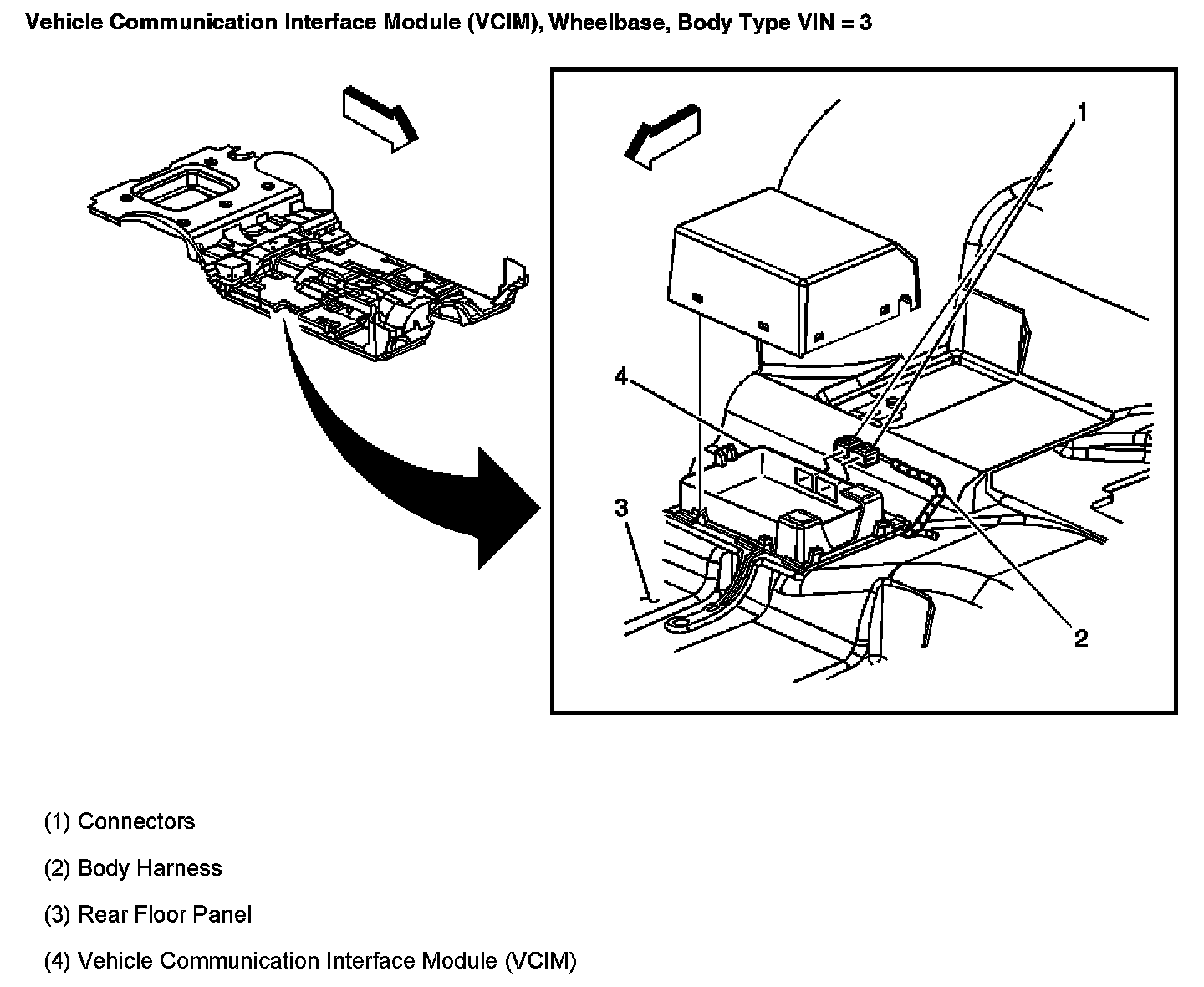 Vehicle Communication Interface Module (VCIM), Wheelbase, Body Type VIN = 3

1

4

3

2

(1) Connectors

(2) Body Harness

(3) Rear Floor Panel

(4) Vehicle Communication Interface Module (VCIM)