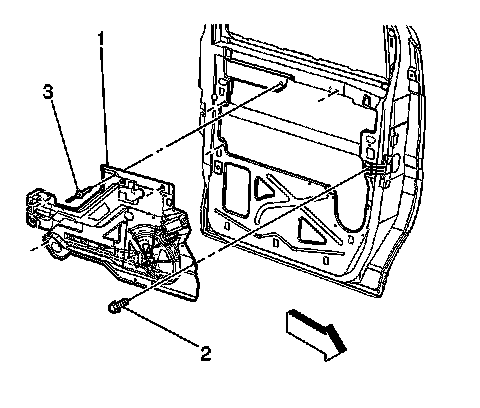 1
3
2