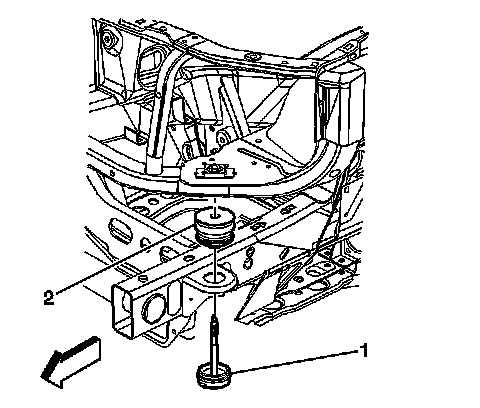 2

1