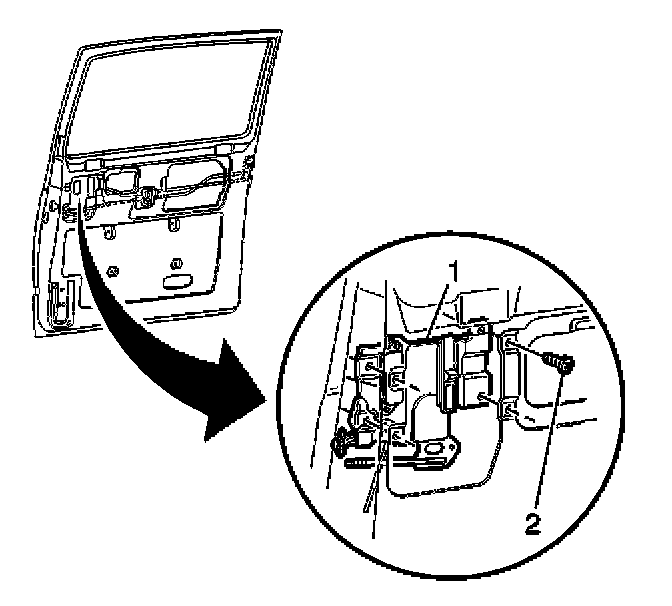 1
2