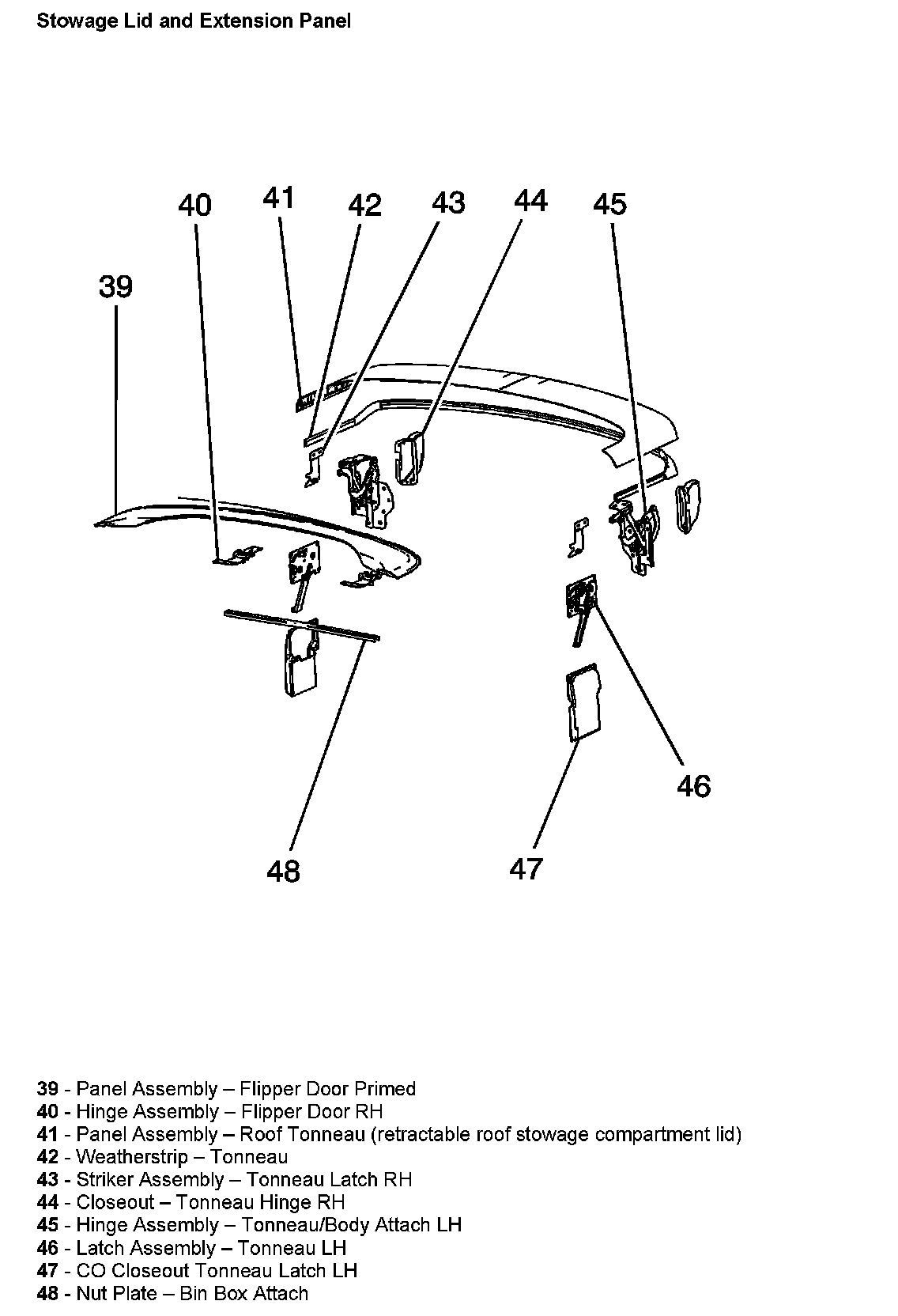 Stowage Lid and Extension Panel

40 41 42 43 44 45

39

46

48 47

39 - Panel Assembly – Flipper Door Primed
40 - Hinge Assembly – Flipper Door RH
41 - Panel Assembly – Roof Tonneau (retractable roof stowage compartment lid)
42 - Weatherstrip – Tonneau
43 - Striker Assembly – Tonneau Latch RH
44 - Closeout – Tonneau Hinge RH
45 - Hinge Assembly – Tonneau/Body Attach LH
46 - Latch Assembly – Tonneau LH
47 - CO Closeout Tonneau Latch LH
48 - Nut Plate – Bin Box Attach