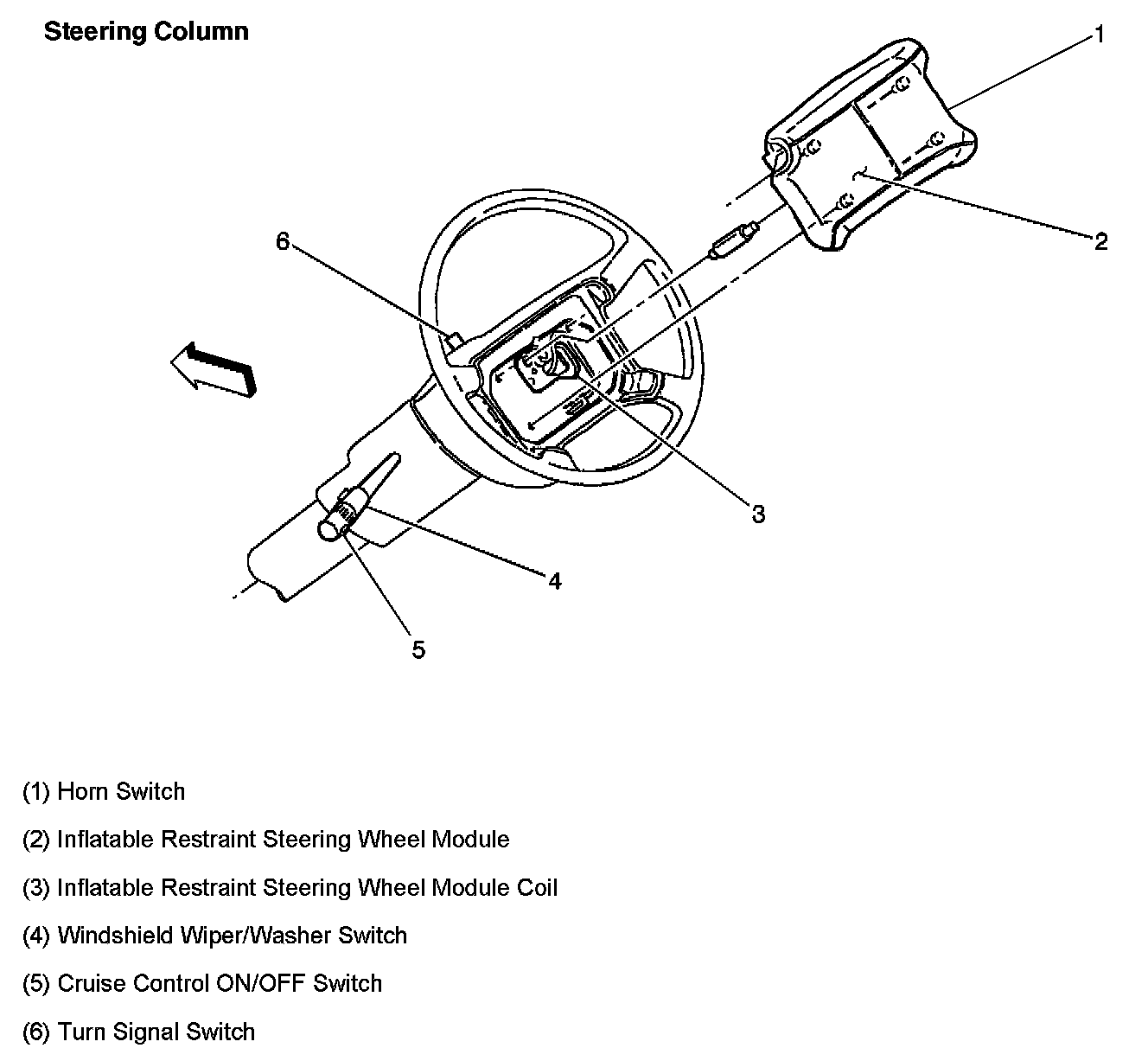 Steering Column

1

2

6

3

4

5

(1) Horn Switch

(2) Inflatable Restraint Steering Wheel Module

(3) Inflatable Restraint Steering Wheel Module Coil

(4) Windshield Wiper/Washer Switch

(5) Cruise Control ON/OFF Switch

(6) Turn Signal Switch