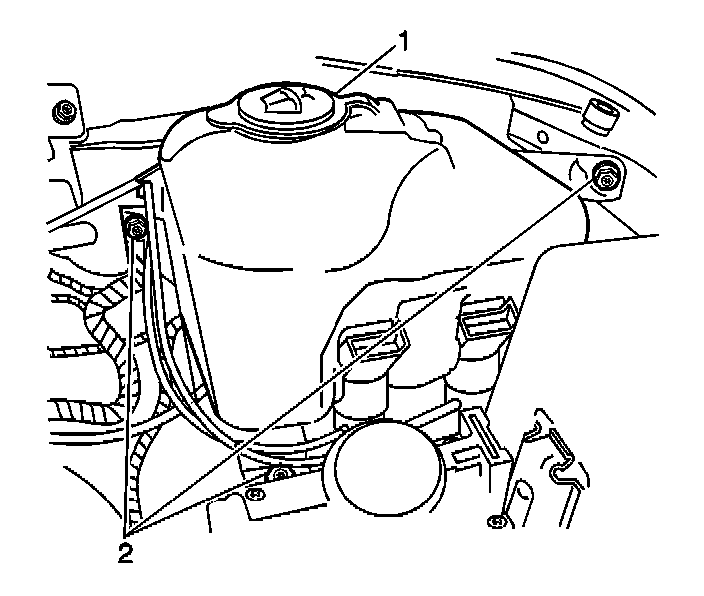 1

2