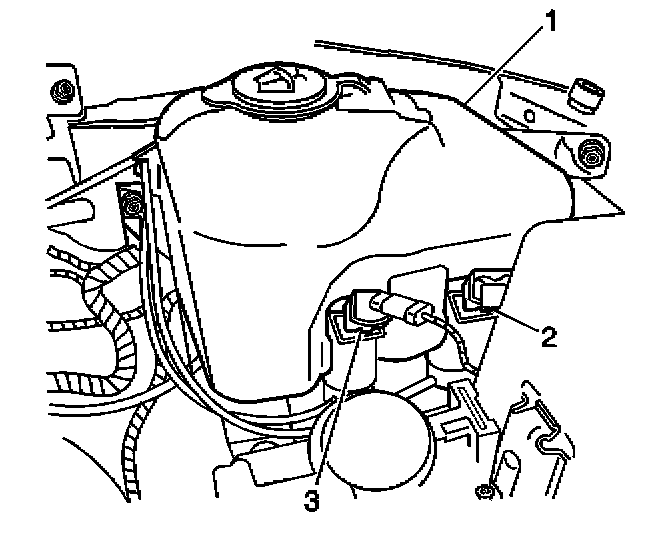 1
2
3