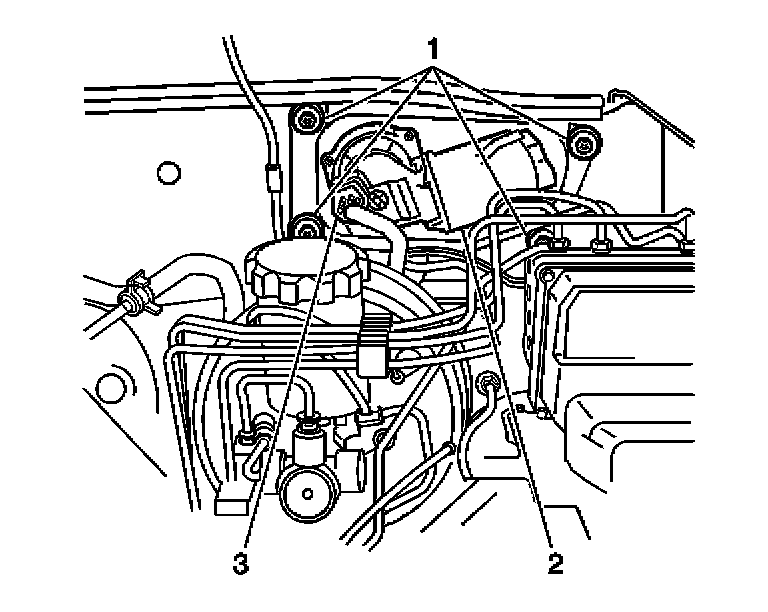 1

3

2