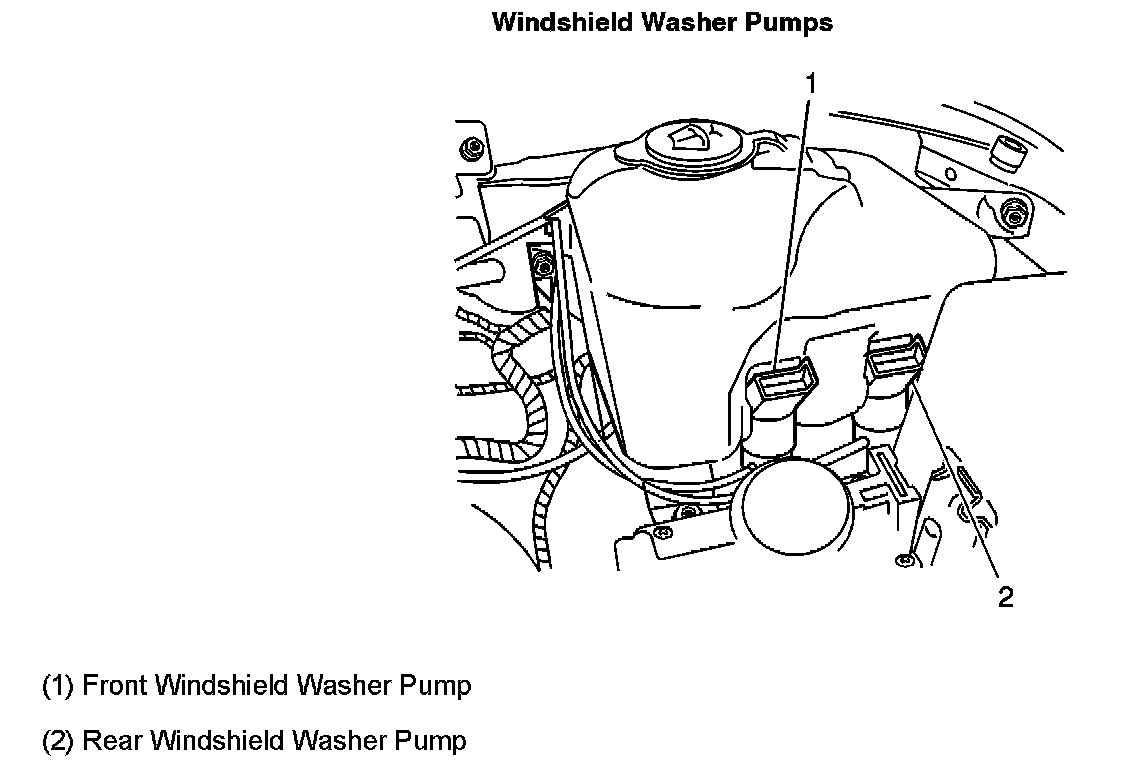 Windshield Washer Pumps

1

2

(1) Front Windshield Washer Pump

(2) Rear Windshield Washer Pump