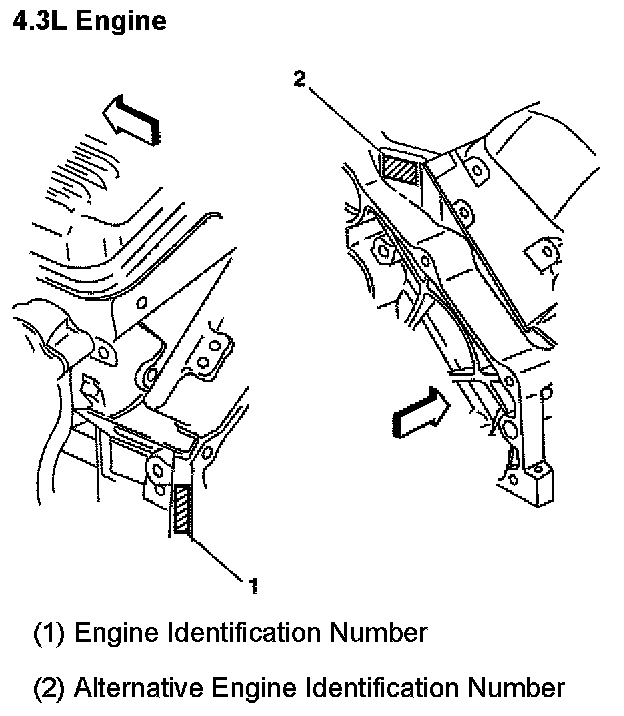 4.3L Engine

2

1

(1) Engine Identification Number

(2) Alternative Engine Identification Number