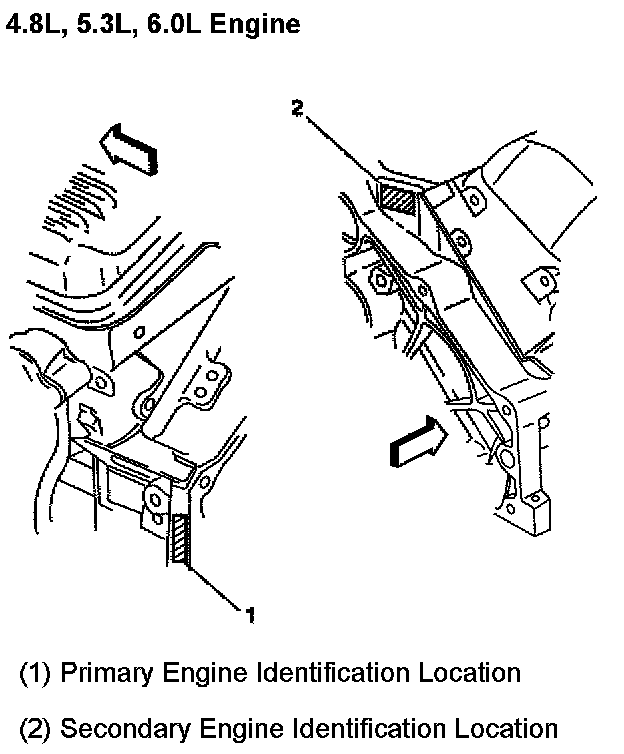 4.8L, 5.3L, 6.0L Engine

2

1

(1) Primary Engine Identification Location

(2) Secondary Engine Identification Location