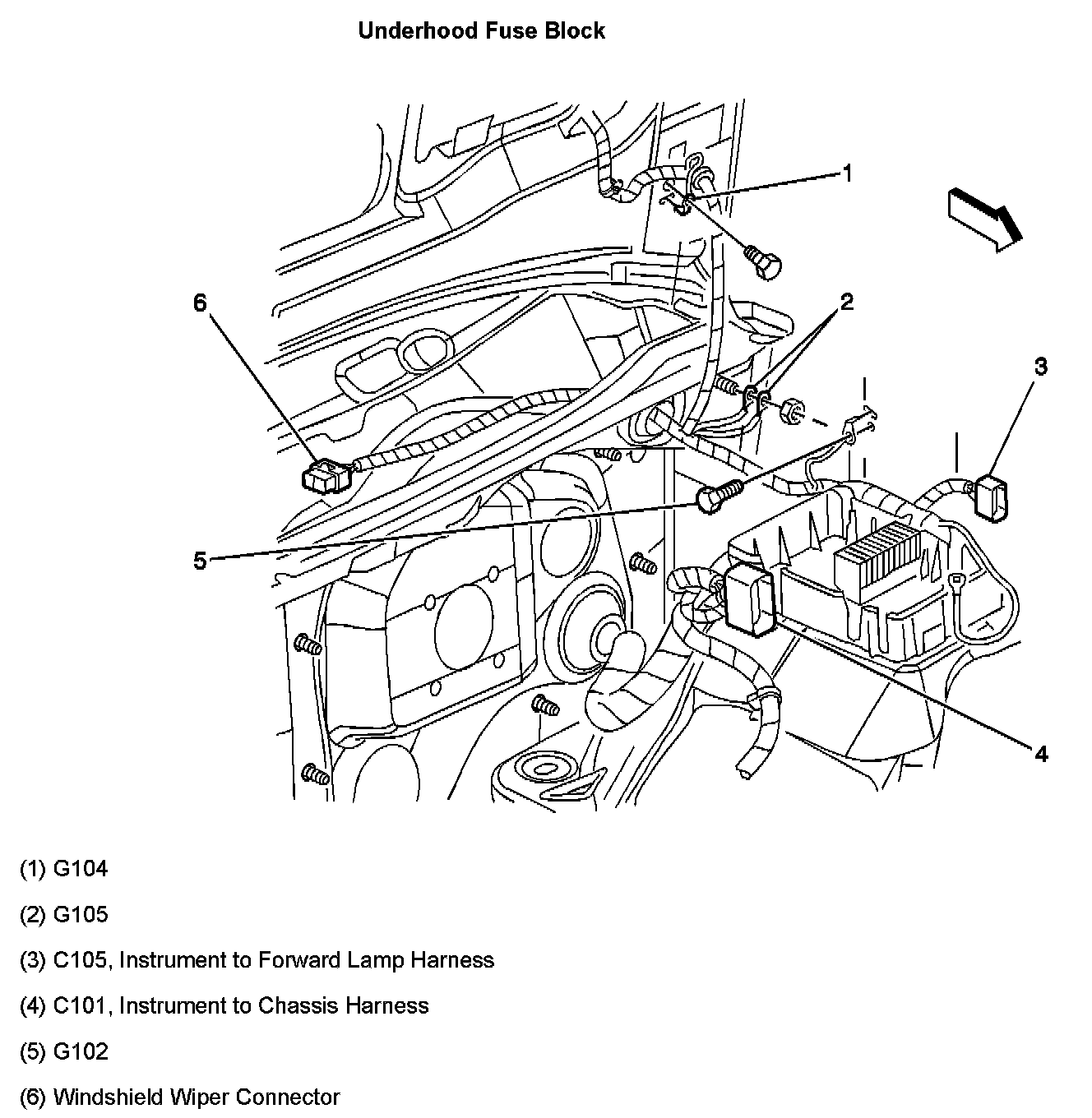 Underhood Fuse Block

1

6

2

3

5

4

(1) G104

(2) G105

(3) C105, Instrument to Forward Lamp Harness

(4) C101, Instrument to Chassis Harness

(5) G102

(6) Windshield Wiper Connector