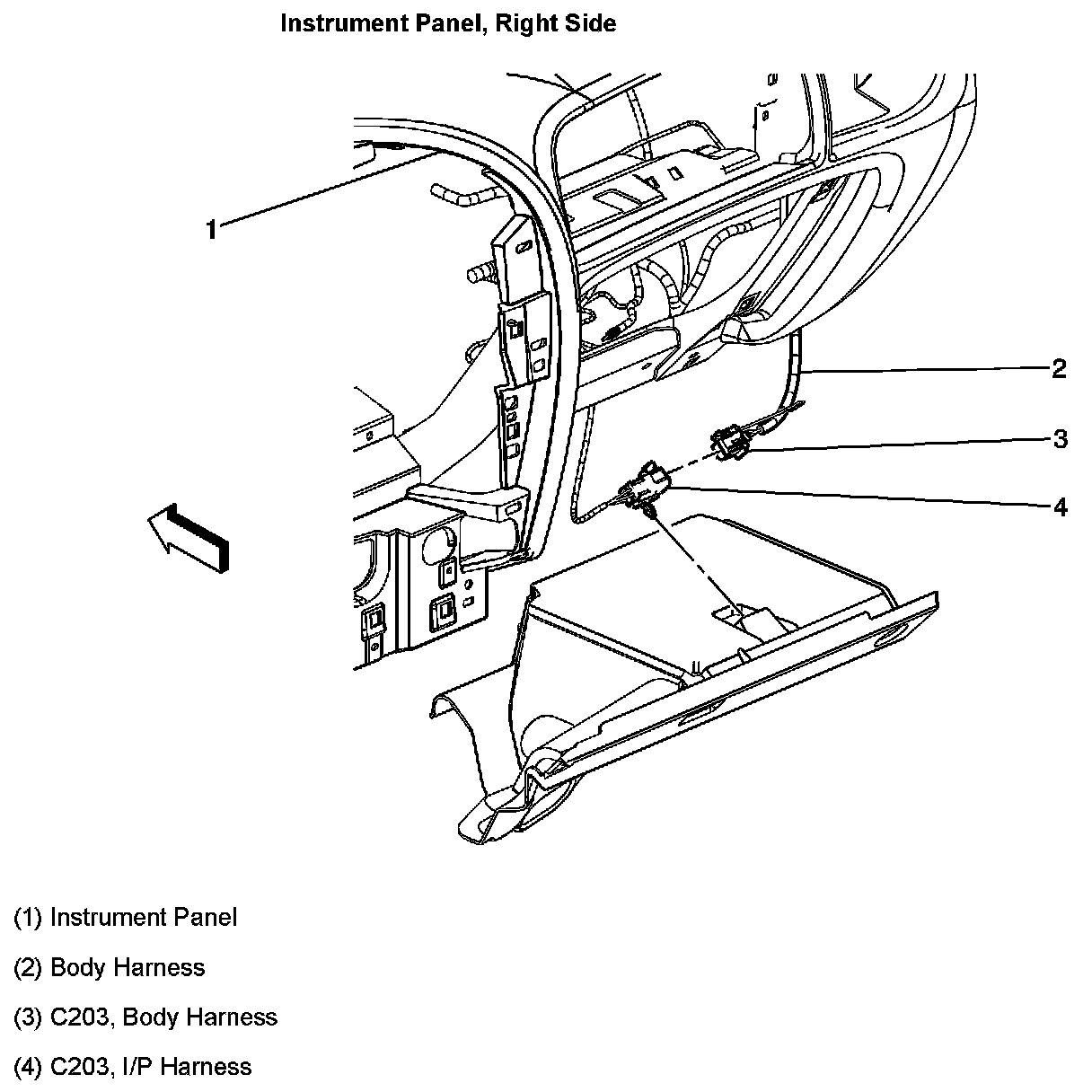 Instrument Panel, Right Side

1

2

3

4

(1) Instrument Panel

(2) Body Harness

(3) C203, Body Harness

(4) C203, I/P Harness