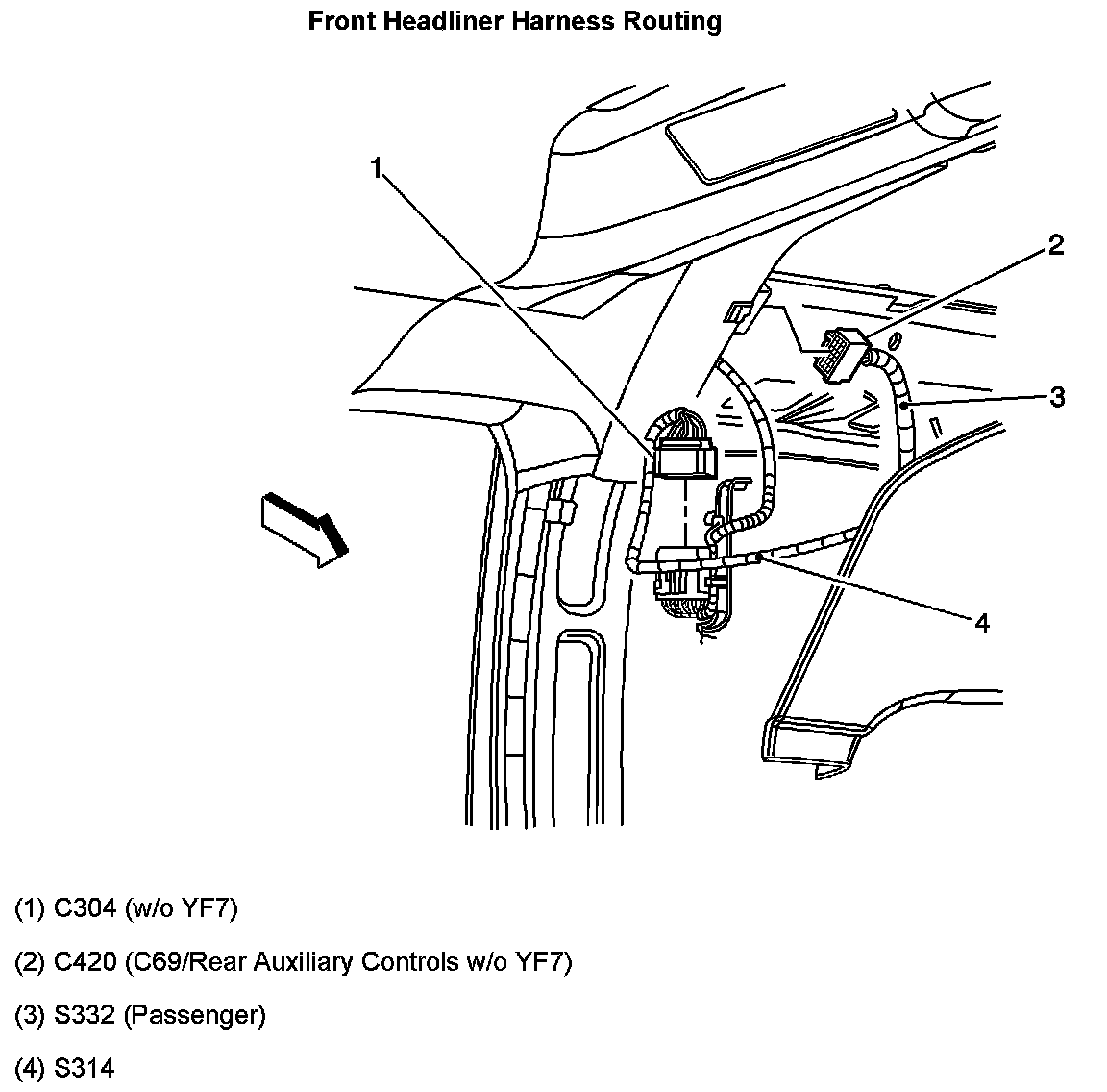 Front Headliner Harness Routing

1

2

3

4

(1) C304 (w/o YF7)

(2) C420 (C69/Rear Auxiliary Controls w/o YF7)

(3) S332 (Passenger)

(4) S314