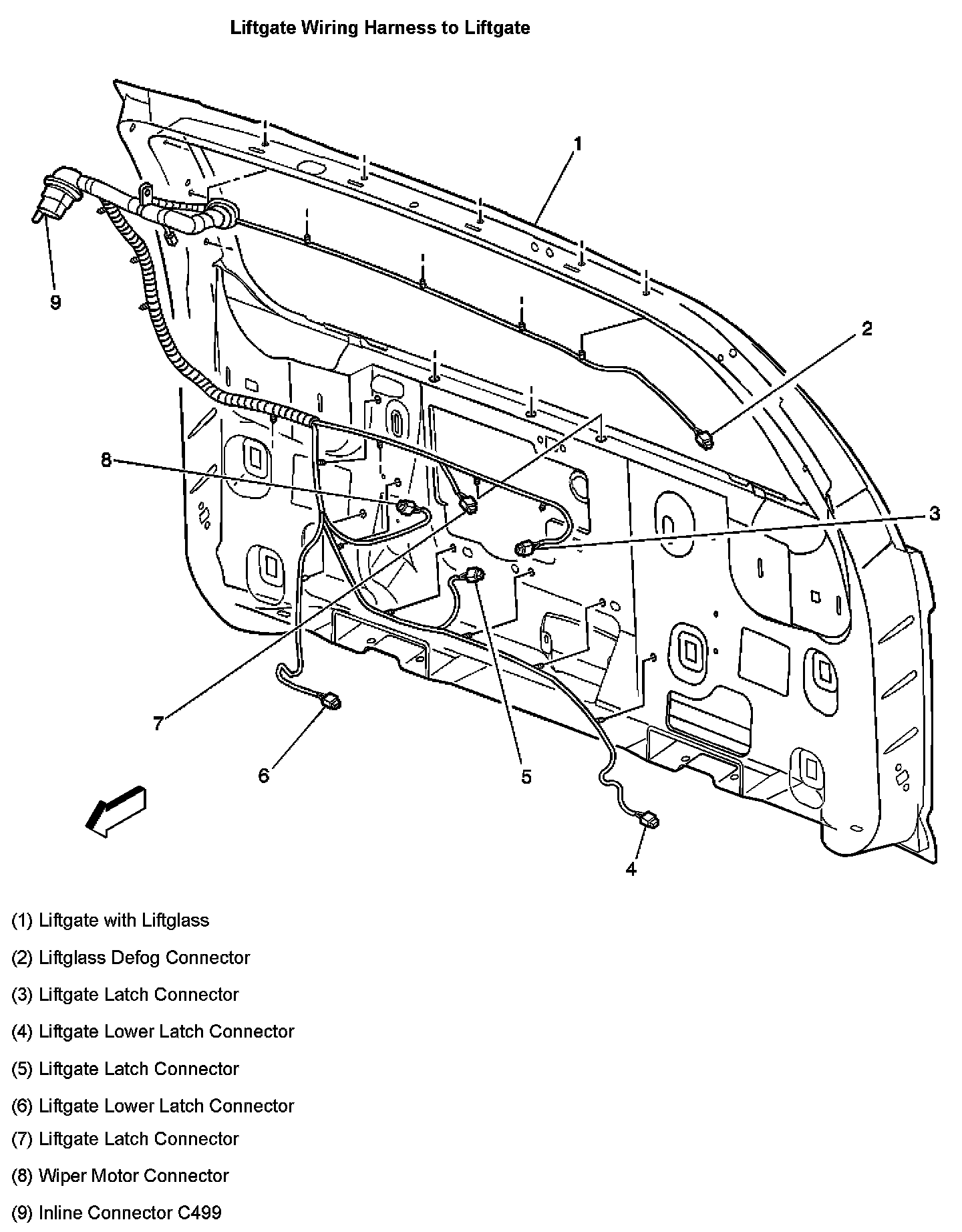 Liftgate Wiring Harness to Liftgate

1

9

2

8

3

7

6

5

4

(1) Liftgate with Liftglass

(2) Liftglass Defog Connector

(3) Liftgate Latch Connector

(4) Liftgate Lower Latch Connector

(5) Liftgate Latch Connector

(6) Liftgate Lower Latch Connector

(7) Liftgate Latch Connector

(8) Wiper Motor Connector

(9) Inline Connector C499