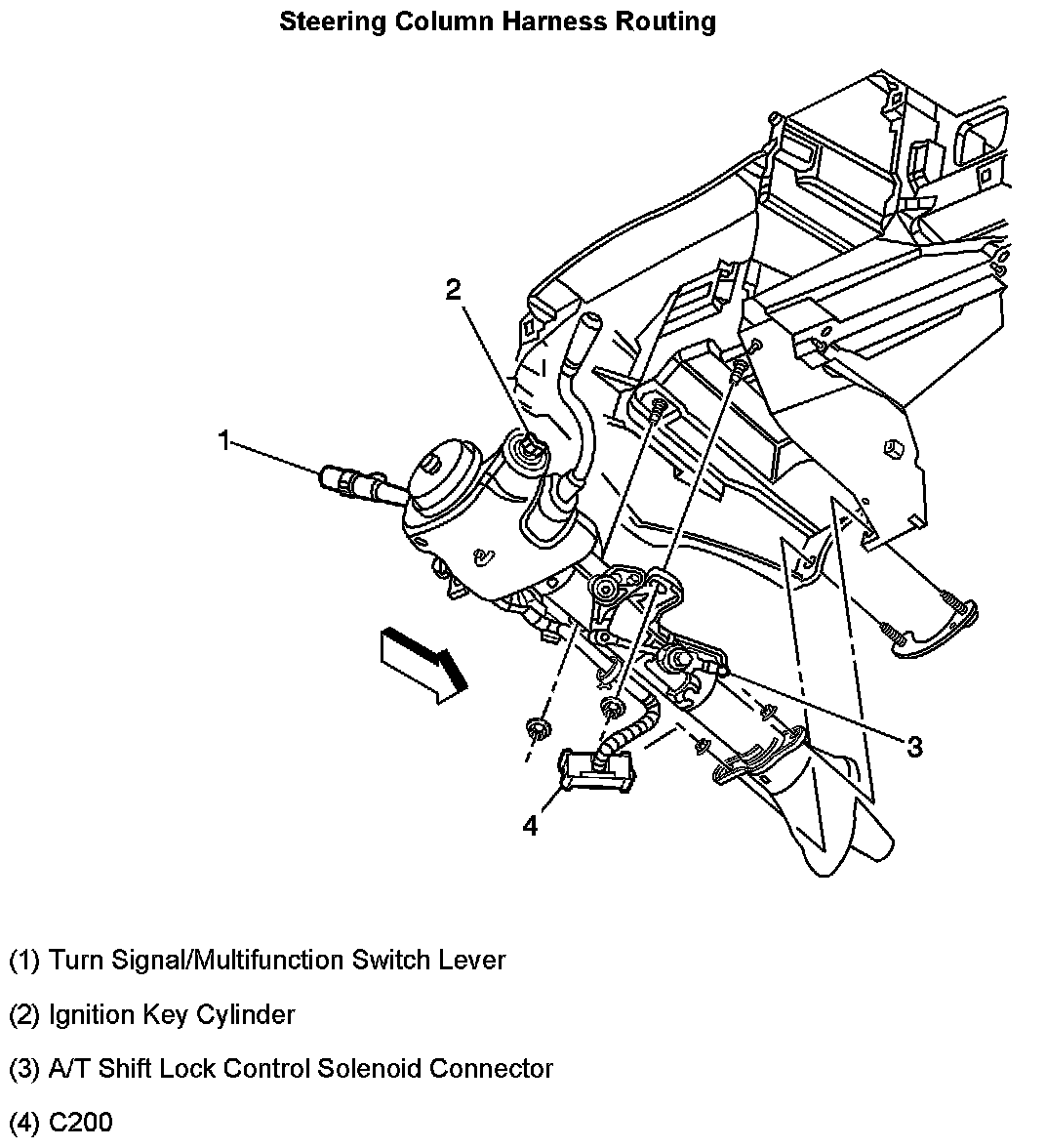 Steering Column Harness Routing

2

1

3

4

(1) Turn Signal/Multifunction Switch Lever

(2) Ignition Key Cylinder

(3) A/T Shift Lock Control Solenoid Connector

(4) C200