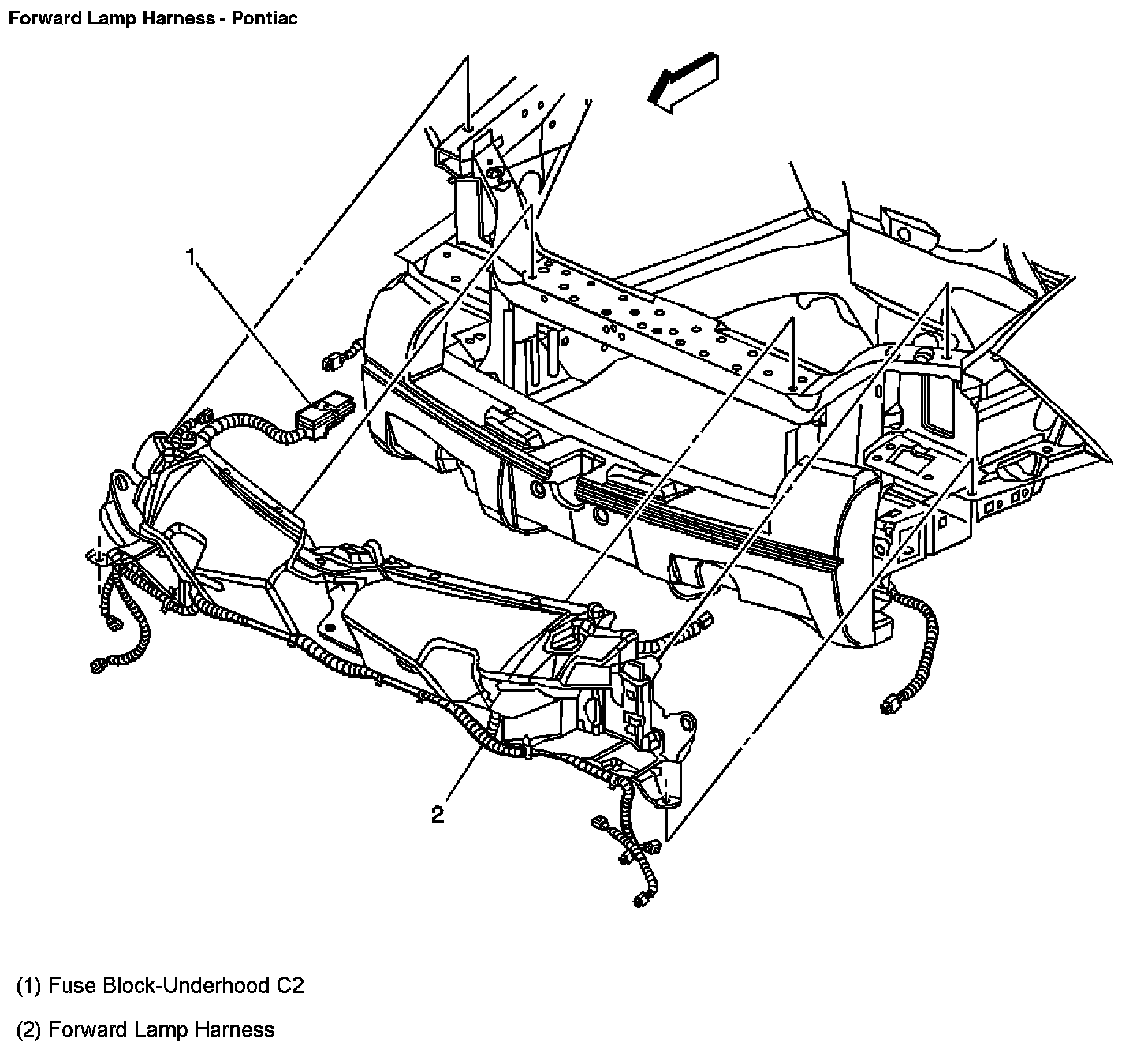 Forward Lamp Harness - Pontiac

1

2

(1) Fuse Block-Underhood C2

(2) Forward Lamp Harness