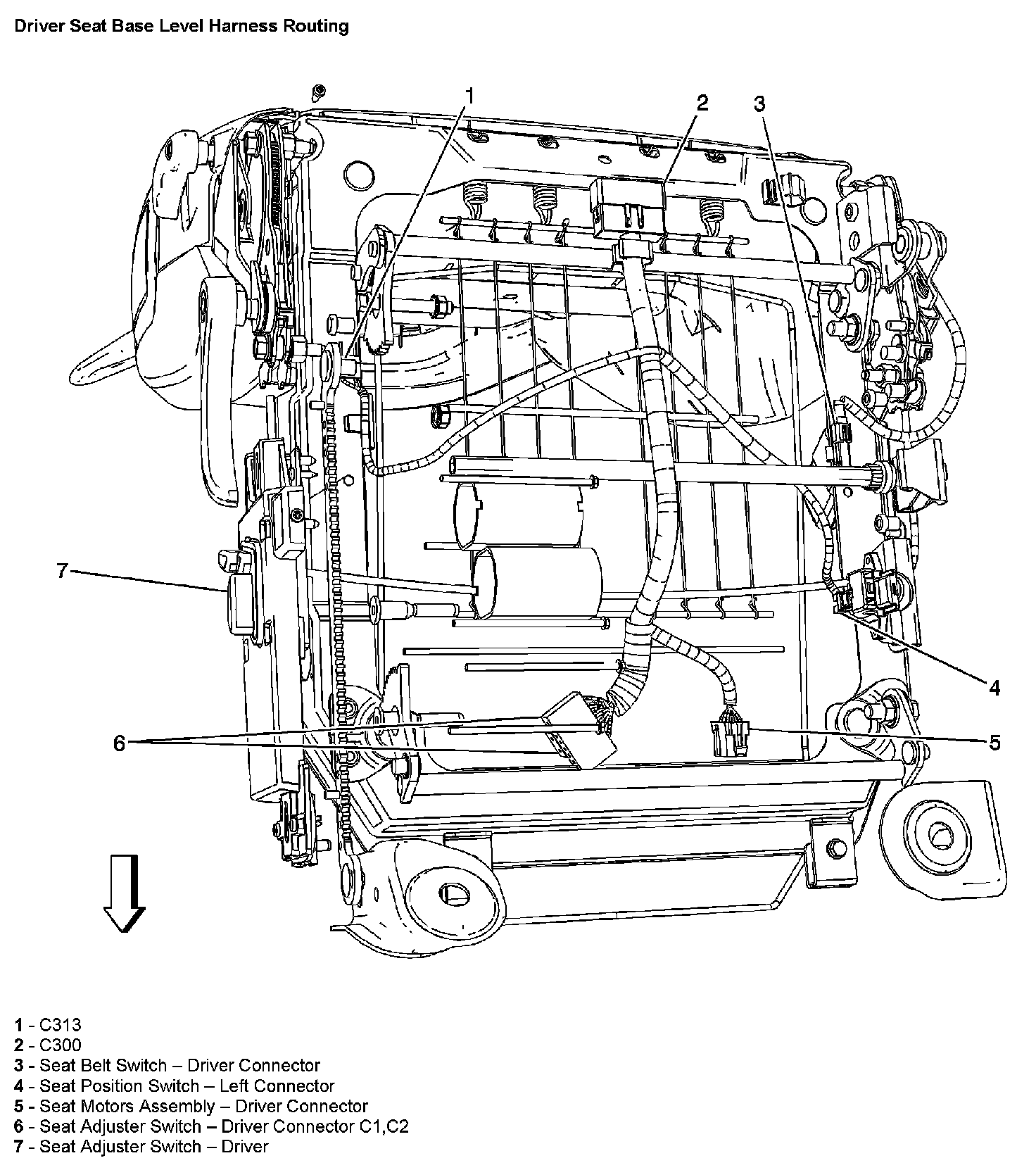 Driver Seat Base Level Harness Routing

1

2

3

7

4

6

5

1 - C313
2 - C300
3 - Seat Belt Switch – Driver Connector
4 - Seat Position Switch – Left Connector
5 - Seat Motors Assembly – Driver Connector
6 - Seat Adjuster Switch – Driver Connector C1,C2
7 - Seat Adjuster Switch – Driver