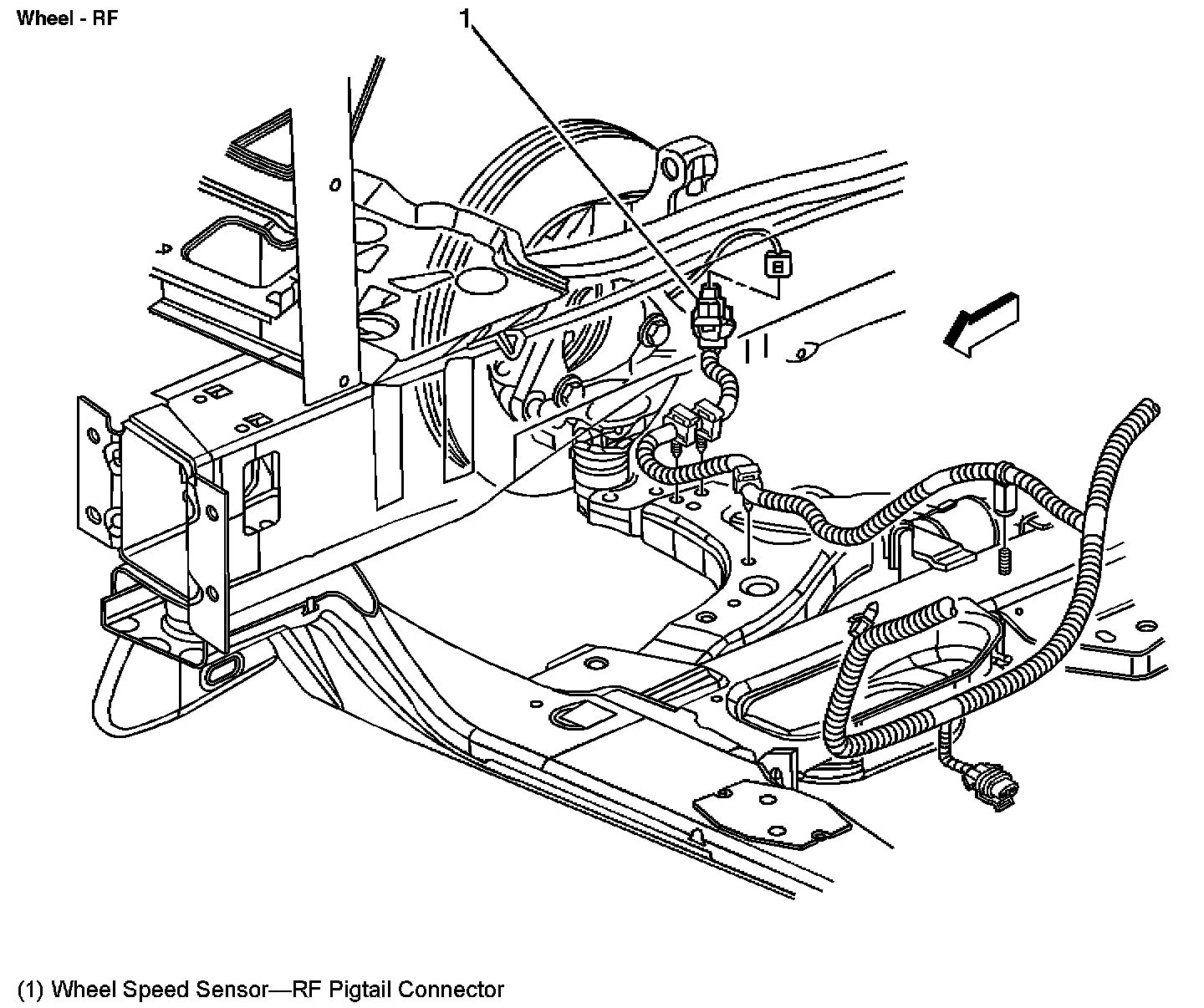 Wheel - RF

1

(1) Wheel Speed Sensor—RF Pigtail Connector