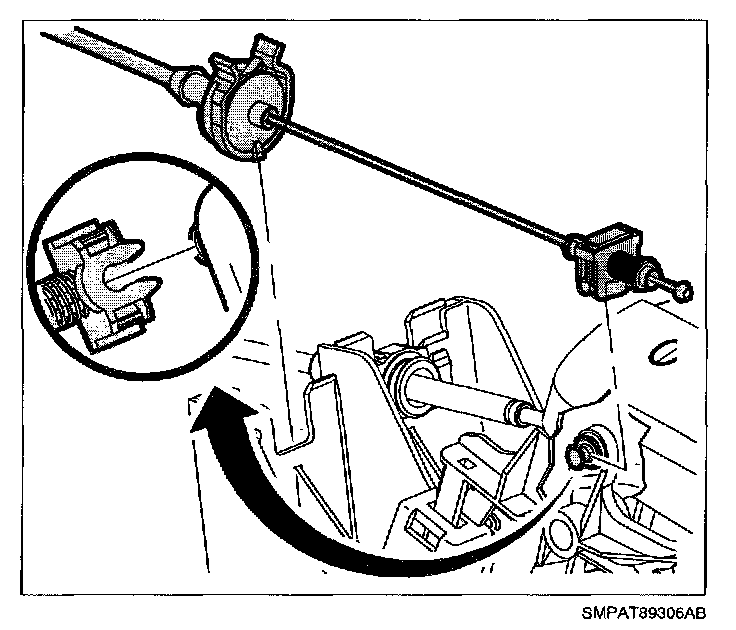 SMPAT89306AB