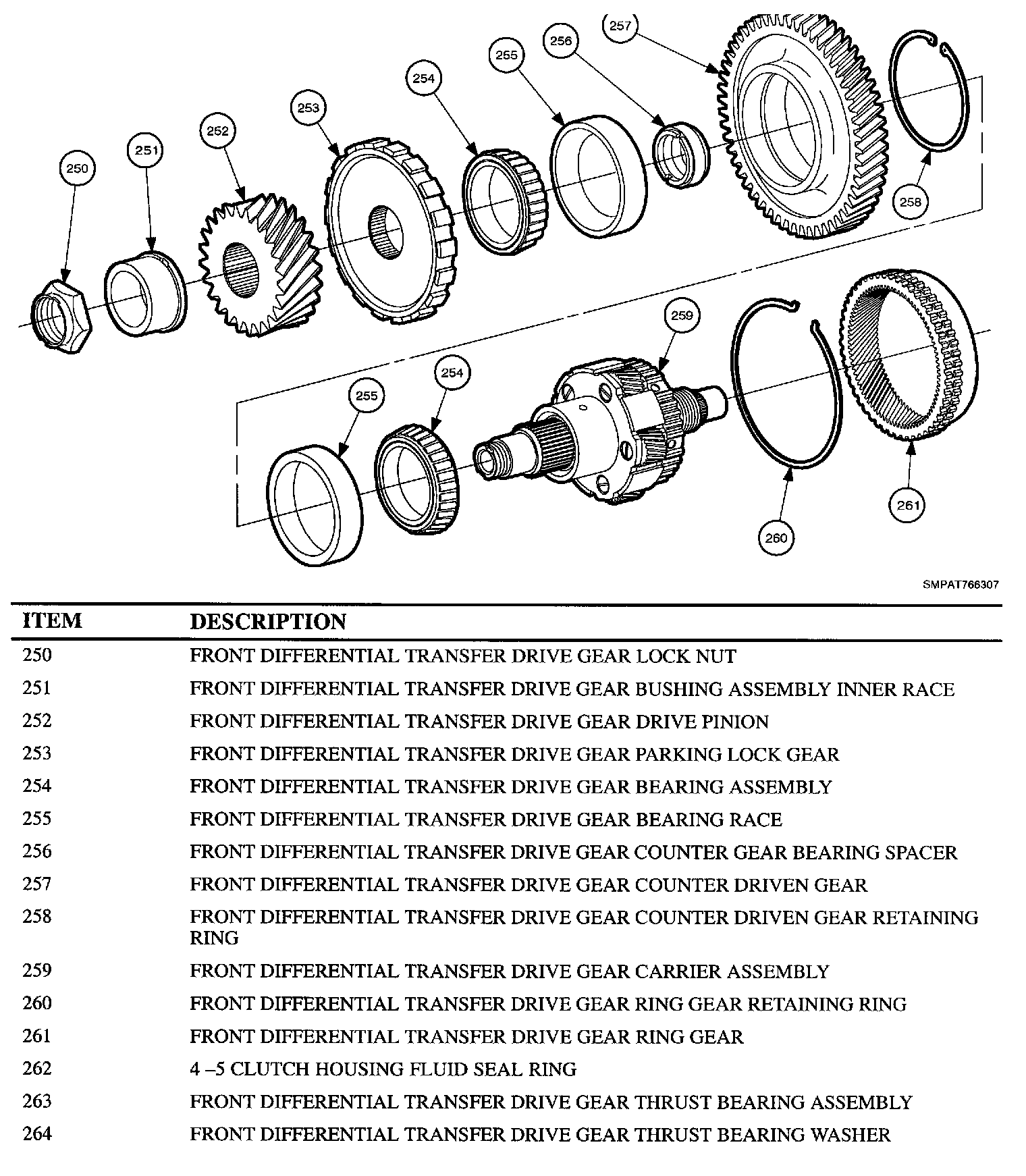 257
256
255
254
253
252
251
250
258
259
254
255
260
261

SMPAT766307

| ITEM | DESCRIPTION |
|---|---|
| 250 | FRONT DIFFERENTIAL TRANSFER DRIVE GEAR LOCK NUT |
| 251 | FRONT DIFFERENTIAL TRANSFER DRIVE GEAR BUSHING ASSEMBLY INNER RACE |
| 252 | FRONT DIFFERENTIAL TRANSFER DRIVE GEAR DRIVE PINION |
| 253 | FRONT DIFFERENTIAL TRANSFER DRIVE GEAR PARKING LOCK GEAR |
| 254 | FRONT DIFFERENTIAL TRANSFER DRIVE GEAR BEARING ASSEMBLY |
| 255 | FRONT DIFFERENTIAL TRANSFER DRIVE GEAR BEARING RACE |
| 256 | FRONT DIFFERENTIAL TRANSFER DRIVE GEAR COUNTER GEAR BEARING SPACER |
| 257 | FRONT DIFFERENTIAL TRANSFER DRIVE GEAR COUNTER DRIVEN GEAR |
| 258 | FRONT DIFFERENTIAL TRANSFER DRIVE GEAR COUNTER DRIVEN GEAR RETAINING RING |
| 259 | FRONT DIFFERENTIAL TRANSFER DRIVE GEAR CARRIER ASSEMBLY |
| 260 | FRONT DIFFERENTIAL TRANSFER DRIVE GEAR RING GEAR RETAINING RING |
| 261 | FRONT DIFFERENTIAL TRANSFER DRIVE GEAR RING GEAR |
| 262 | 4 –5 CLUTCH HOUSING FLUID SEAL RING |
| 263 | FRONT DIFFERENTIAL TRANSFER DRIVE GEAR THRUST BEARING ASSEMBLY |
| 264 | FRONT DIFFERENTIAL TRANSFER DRIVE GEAR THRUST BEARING WASHER |