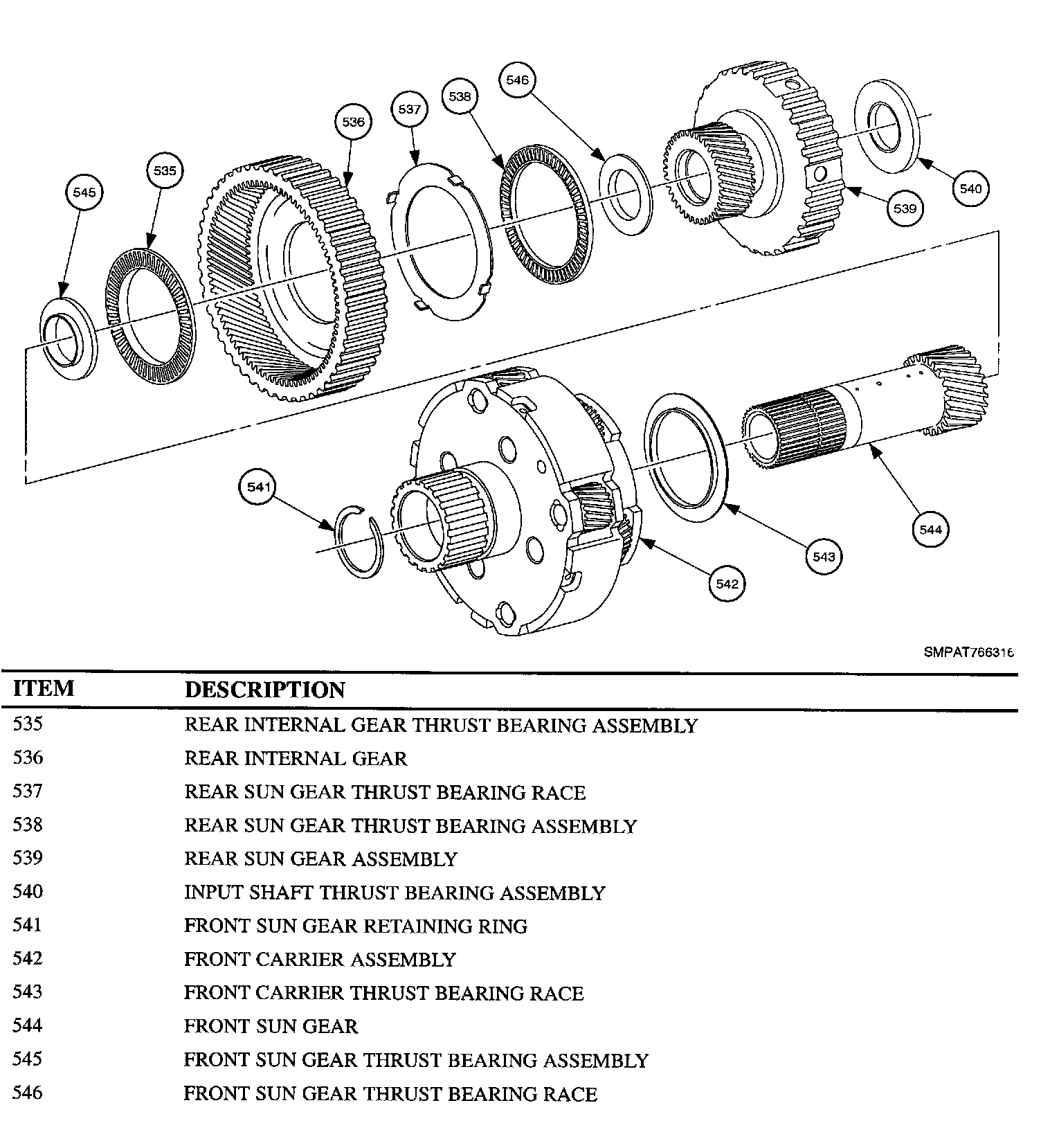 545
535
536
537
538
546
539
540
541
542
543
544

SMPAT766316

| ITEM | DESCRIPTION |
|---|---|
| 535 | REAR INTERNAL GEAR THRUST BEARING ASSEMBLY |
| 536 | REAR INTERNAL GEAR |
| 537 | REAR SUN GEAR THRUST BEARING RACE |
| 538 | REAR SUN GEAR THRUST BEARING ASSEMBLY |
| 539 | REAR SUN GEAR ASSEMBLY |
| 540 | INPUT SHAFT THRUST BEARING ASSEMBLY |
| 541 | FRONT SUN GEAR RETAINING RING |
| 542 | FRONT CARRIER ASSEMBLY |
| 543 | FRONT CARRIER THRUST BEARING RACE |
| 544 | FRONT SUN GEAR |
| 545 | FRONT SUN GEAR THRUST BEARING ASSEMBLY |
| 546 | FRONT SUN GEAR THRUST BEARING RACE |