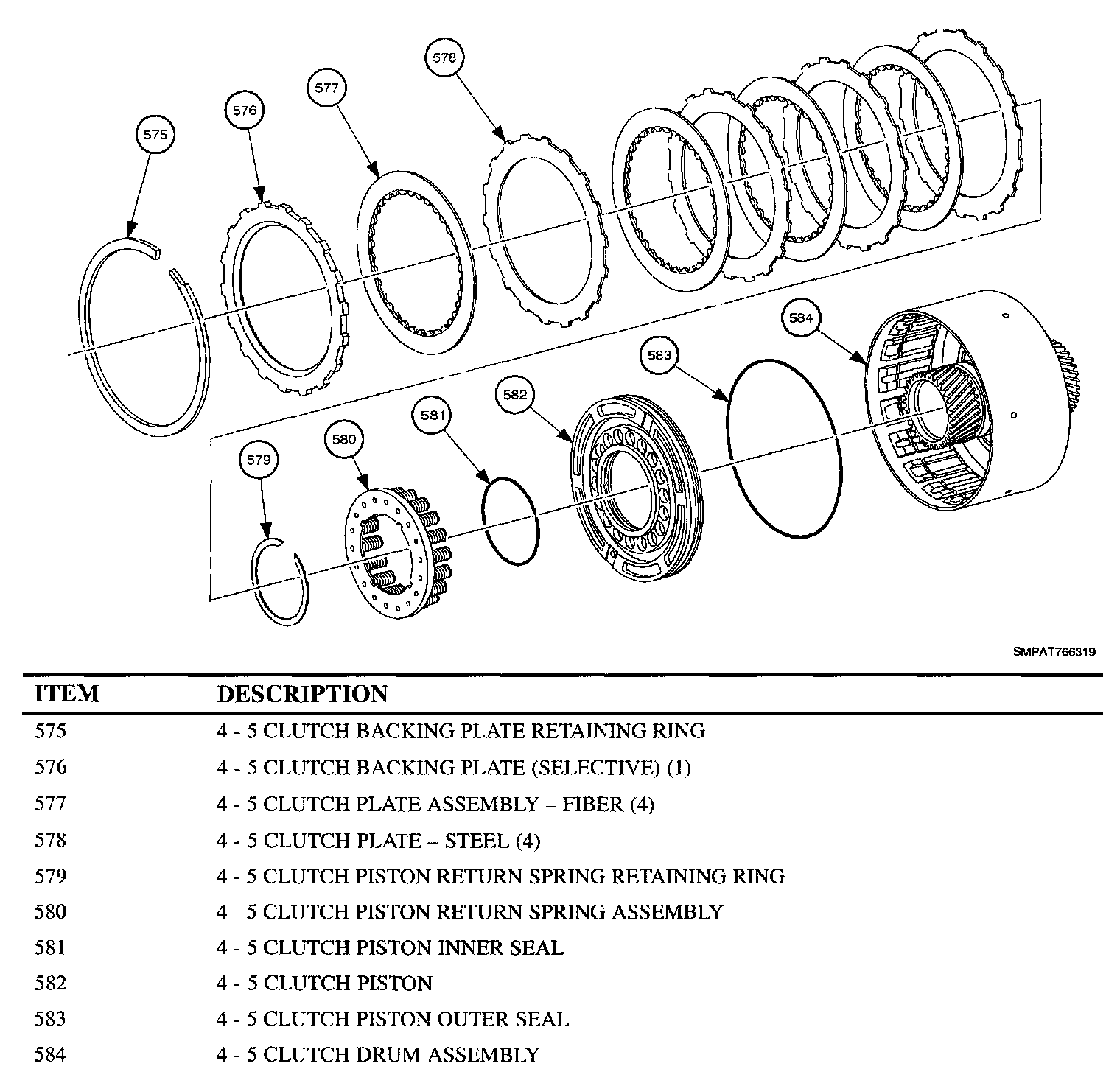 575

576

577

578

579

580

581

582

583

584

SMPAT766319

| ITEM | DESCRIPTION |
|---|---|
| 575 | 4 - 5 CLUTCH BACKING PLATE RETAINING RING |
| 576 | 4 - 5 CLUTCH BACKING PLATE (SELECTIVE) (1) |
| 577 | 4 - 5 CLUTCH PLATE ASSEMBLY – FIBER (4) |
| 578 | 4 - 5 CLUTCH PLATE – STEEL (4) |
| 579 | 4 - 5 CLUTCH PISTON RETURN SPRING RETAINING RING |
| 580 | 4 - 5 CLUTCH PISTON RETURN SPRING ASSEMBLY |
| 581 | 4 - 5 CLUTCH PISTON INNER SEAL |
| 582 | 4 - 5 CLUTCH PISTON |
| 583 | 4 - 5 CLUTCH PISTON OUTER SEAL |
| 584 | 4 - 5 CLUTCH DRUM ASSEMBLY |