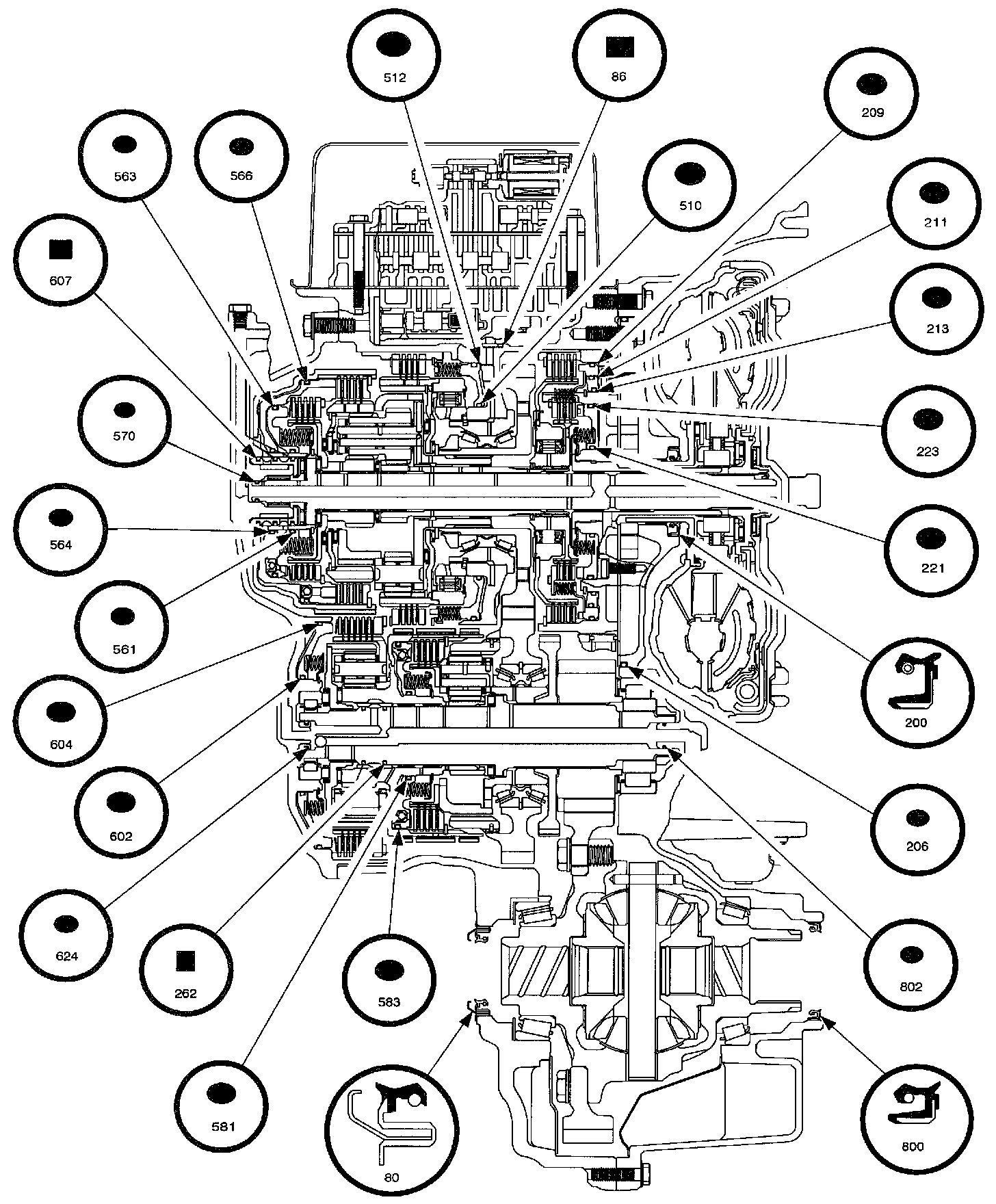 512
86
209
563
566
510
211
607
213
570
223
564
221
561
200
604
602
206
624
262
583
802
581
80
800