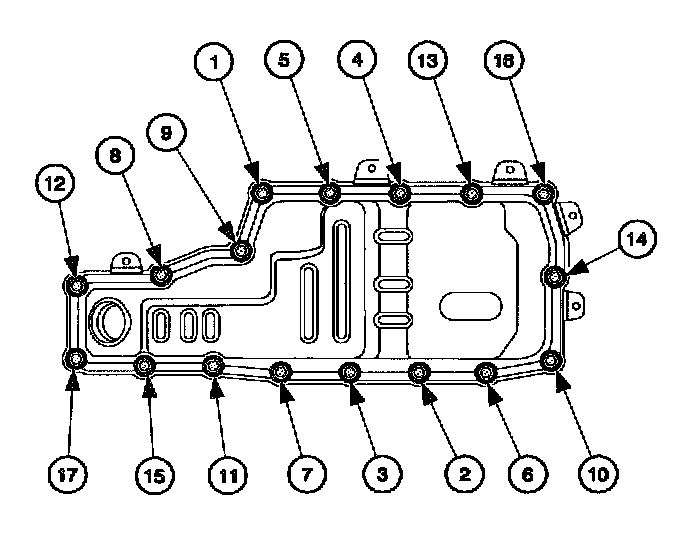 1
5
4
13
16
9
8
12
14
17
15
11
7
3
2
6
10