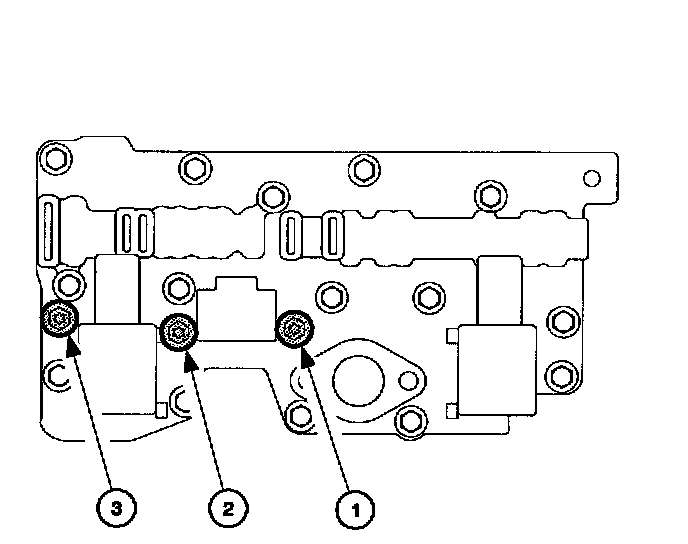 3
2
1