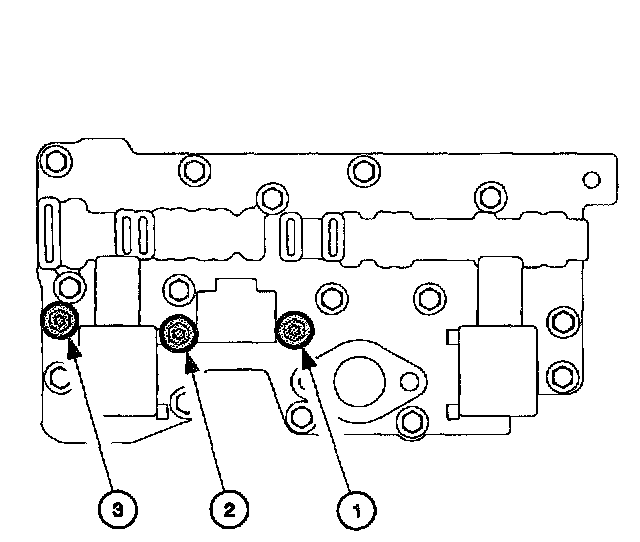 3
2
1